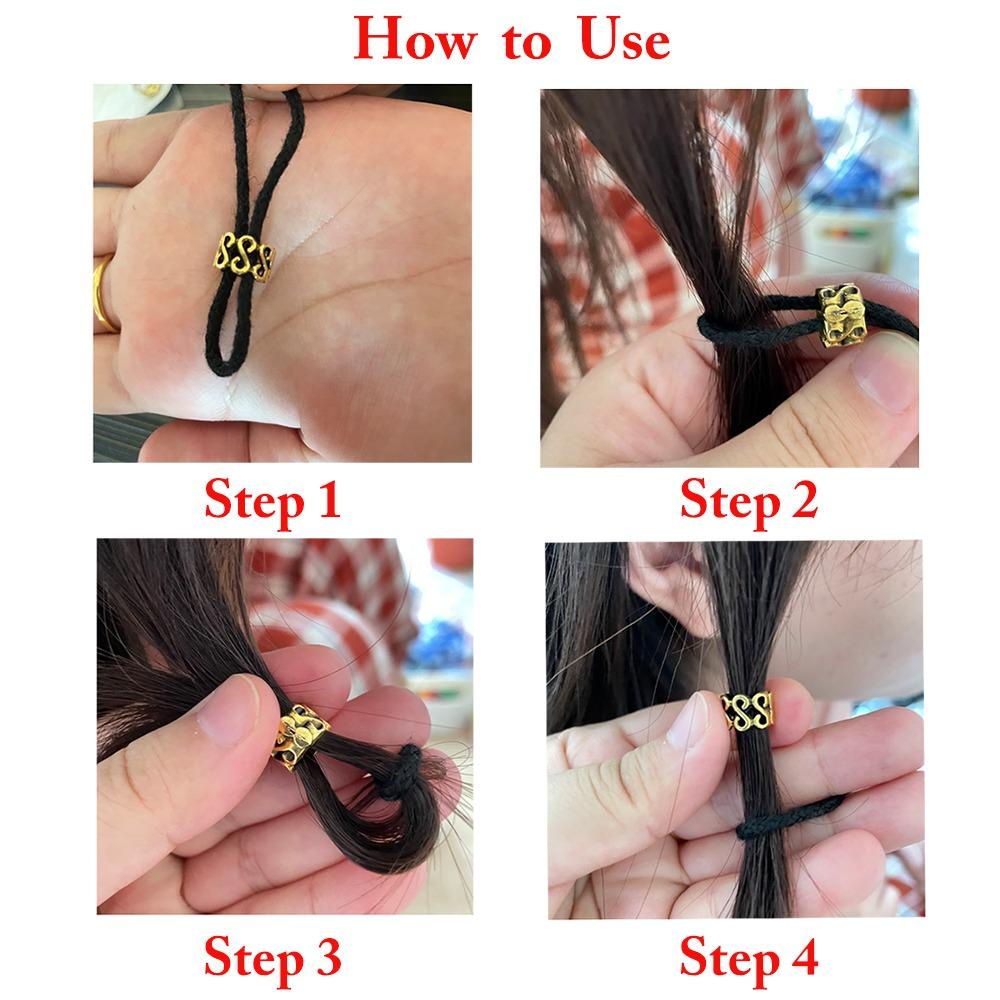 How to Use

Step 1

Step 2

Step 3

Step 4