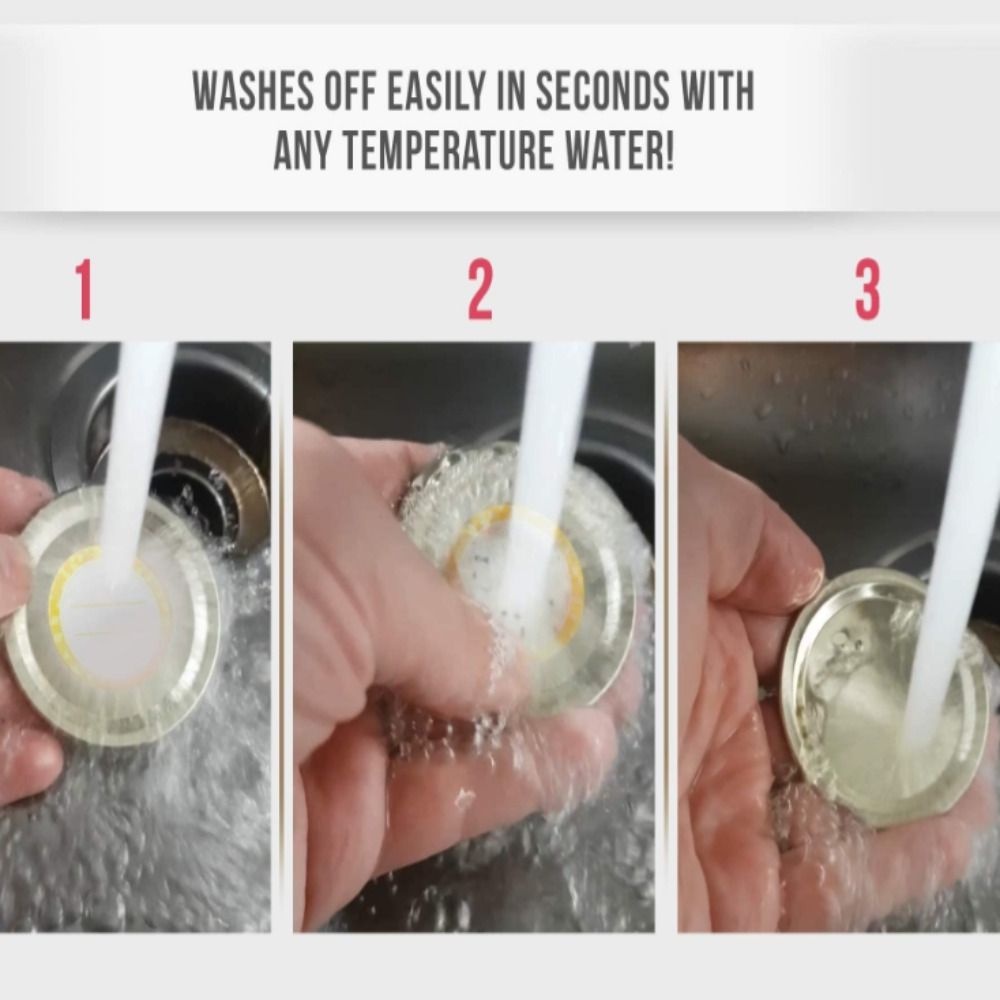 WASHES OFF EASILY IN SECONDS WITH ANY TEMPERATURE WATER!

1

2

3