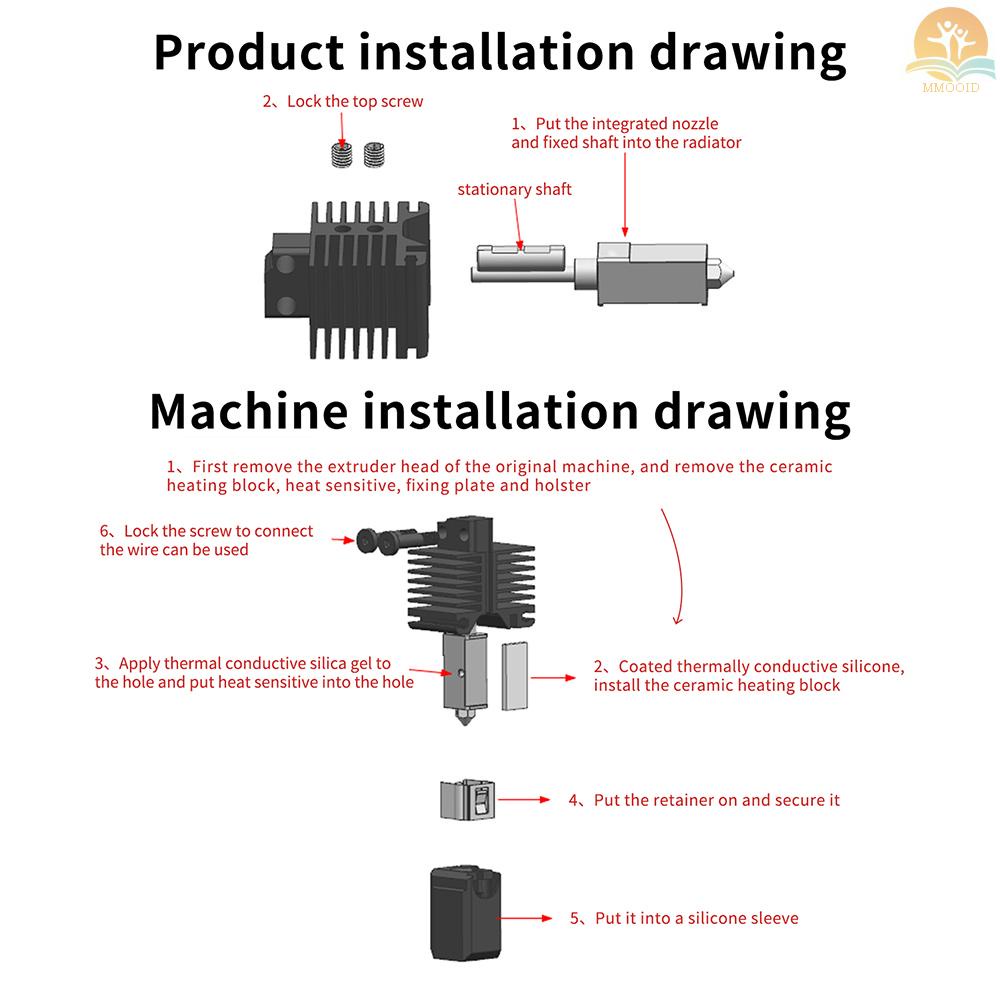 MMOOID

Product installation drawing

2、Lock the top screw

1、Put the integrated nozzle and fixed shaft into the radiator

stationary shaft

Machine installation drawing

1、First remove the extruder head of the original machine, and remove the ceramic heating block, heat sensitive, fixing plate and holster

6、Lock the screw to connect the wire can be used

3、Apply thermal conductive silica gel to the hole and put heat sensitive into the hole

2、Coated thermally conductive silicone, install the ceramic heating block

4、Put the retainer on and secure it

5、Put it into a silicone sleeve