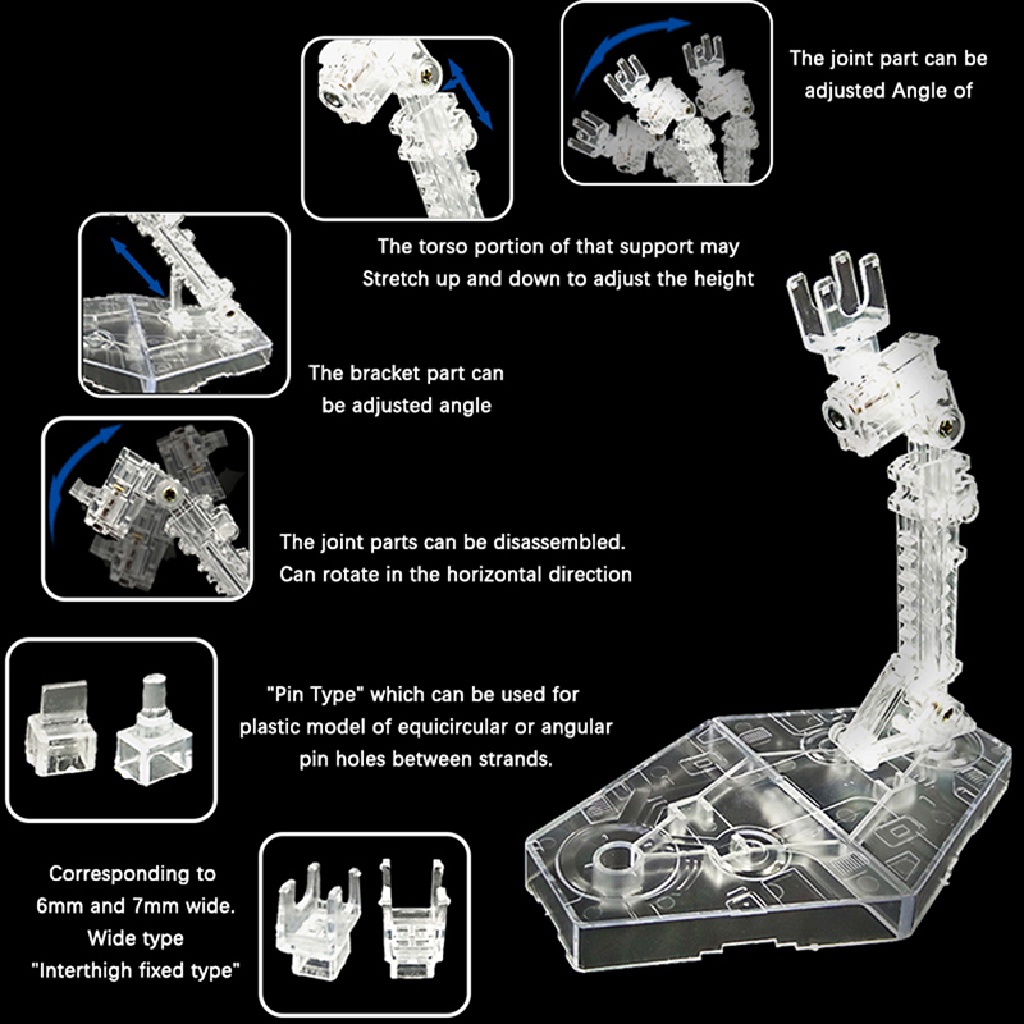 The joint part can be adjusted Angle of

The torso portion of that support may Stretch up and down to adjust the height

The bracket part can be adjusted angle

The joint parts can be disassembled. Can rotate in the horizontal direction

"Pin Type" which can be used for plastic model of equicircular or angular pin holes between strands.

Corresponding to 6mm and 7mm wide. Wide type "Interthigh fixed type"