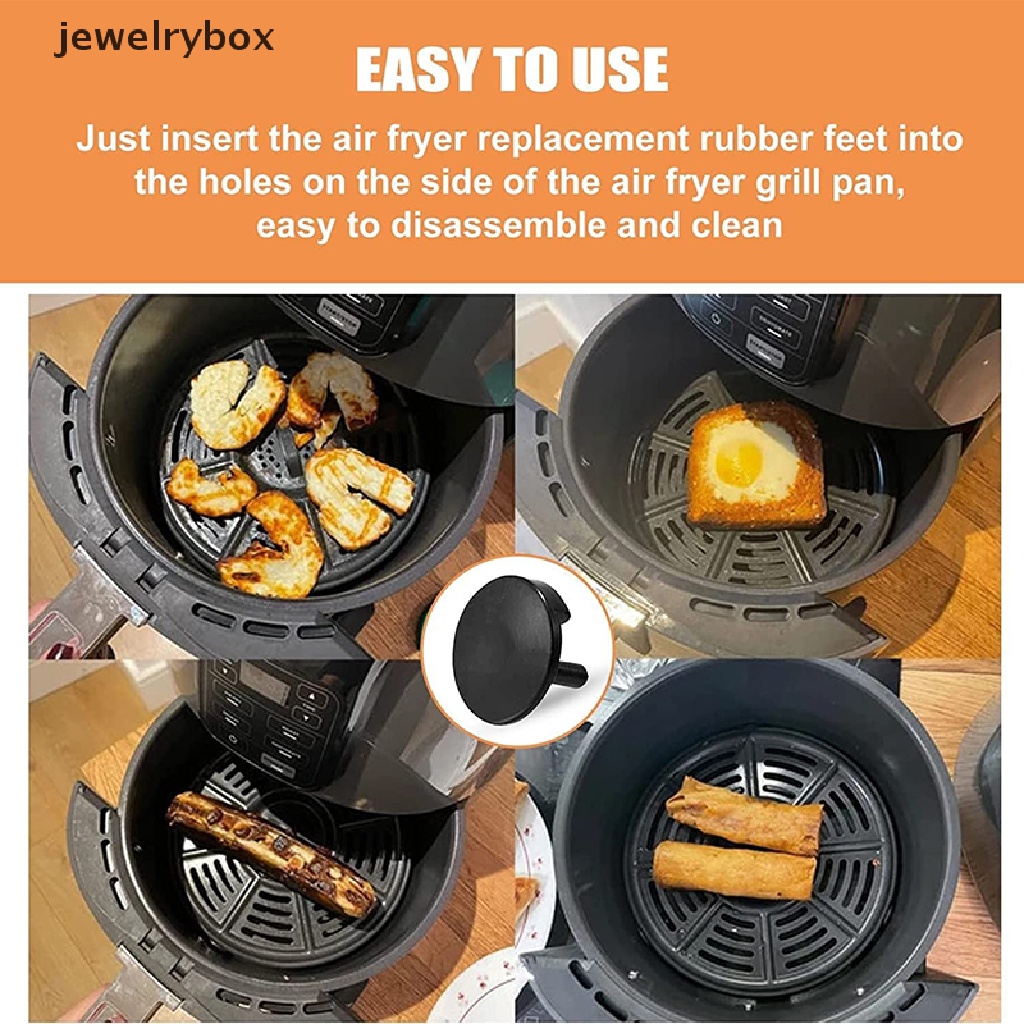 jewelrybox

EASY TO USE

Just insert the air fryer replacement rubber feet into the holes on the side of the air fryer grill pan, easy to disassemble and clean