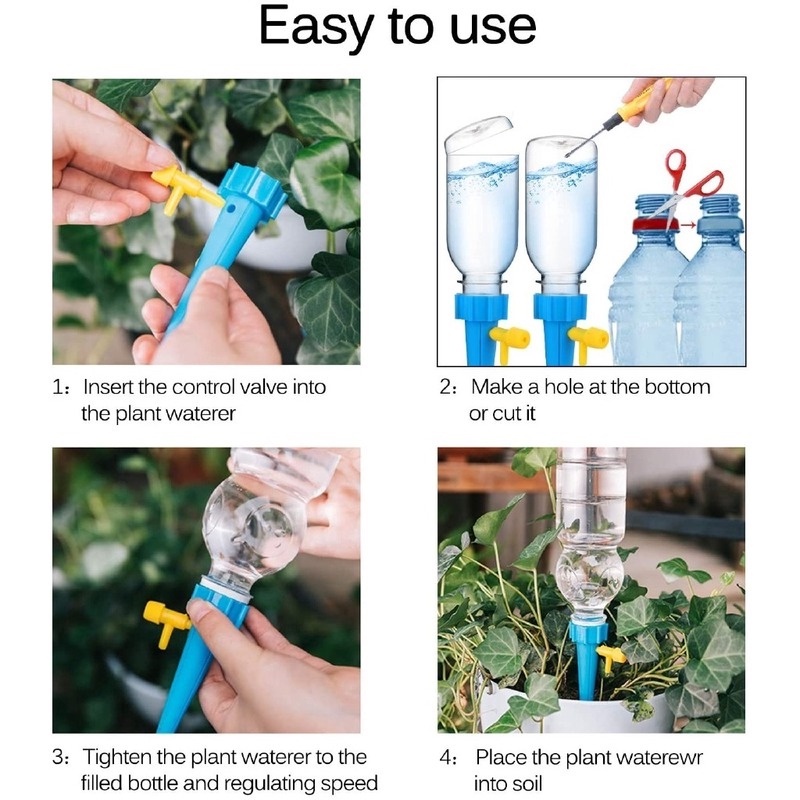 Easy to use

1: Insert the control valve into the plant waterer

2: Make a hole at the bottom or cut it

3: Tighten the plant waterer to the filled bottle and regulating speed

4: Place the plant waterewr into soil