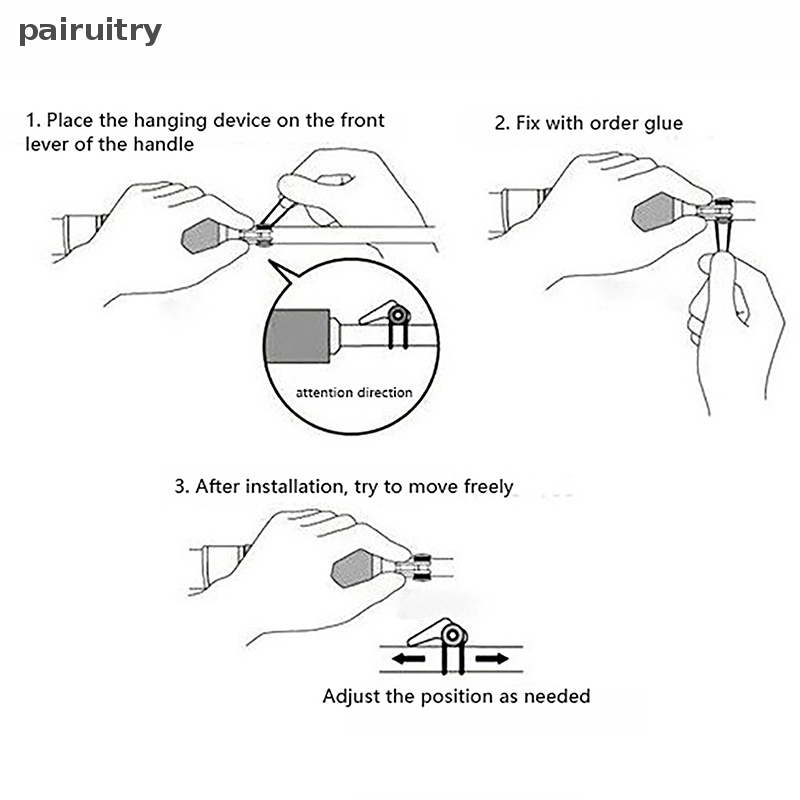 pairuitry

1. Place the hanging device on the front lever of the handle

attention direction

2. Fix with order glue

3. After installation, try to move freely

Adjust the position as needed