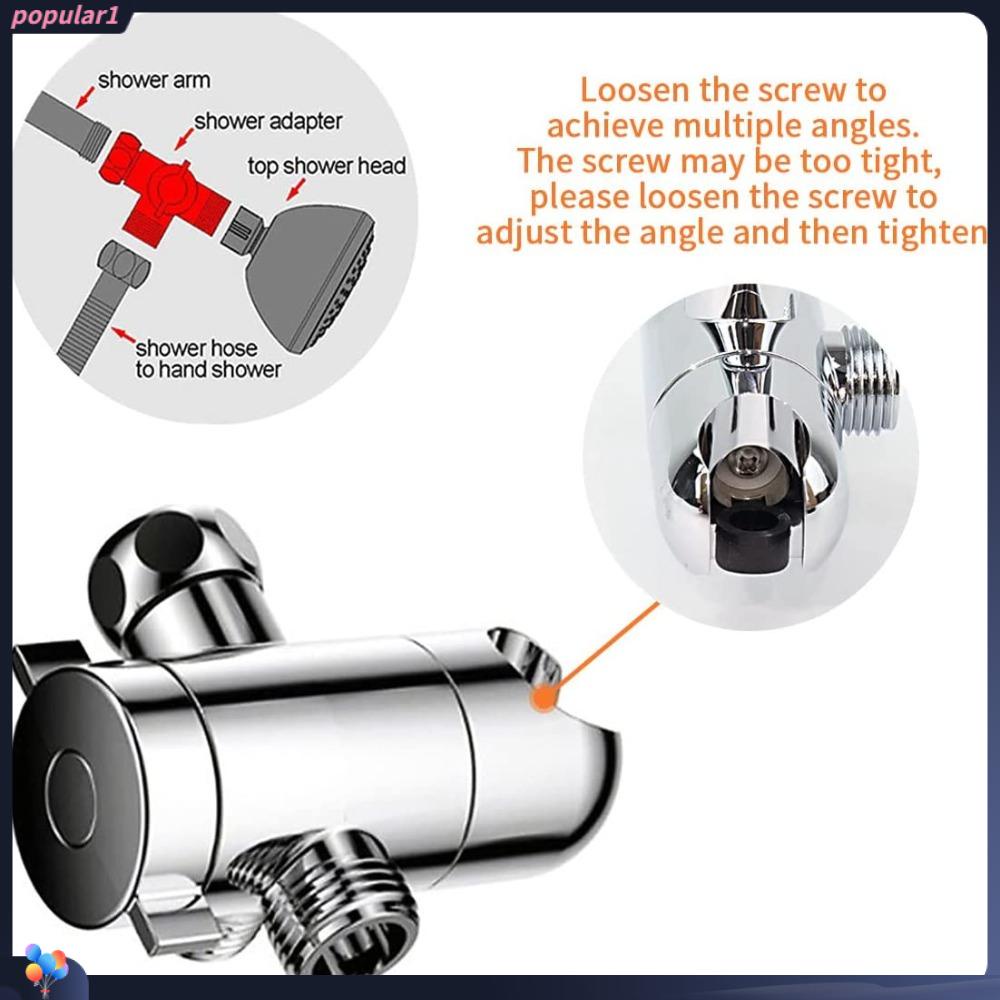 popular1

shower arm
shower adapter
top shower head
shower hose to hand shower

Loosen the screw to achieve multiple angles. The screw may be too tight, please loosen the screw to adjust the angle and then tighten