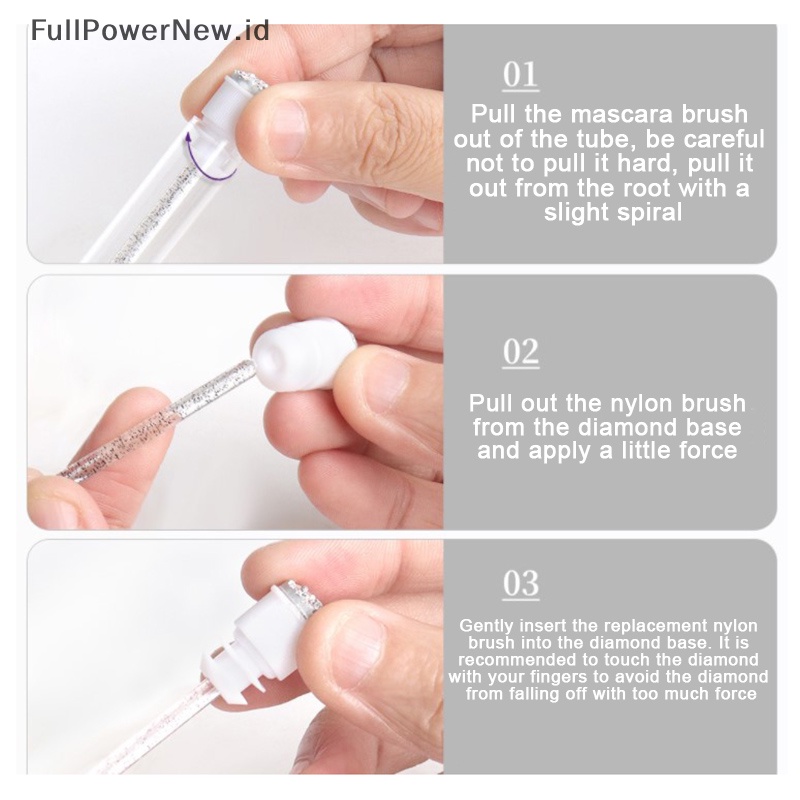 FullPowerNew.id

01

Pull the mascara brush out of the tube, be careful not to pull it hard, pull it out from the root with a slight spiral

02

Pull out the nylon brush from the diamond base and apply a little force

03

Gently insert the replacement nylon brush into the diamond base. It is recommended to touch the diamond with your fingers to avoid the diamond from falling off with too much force