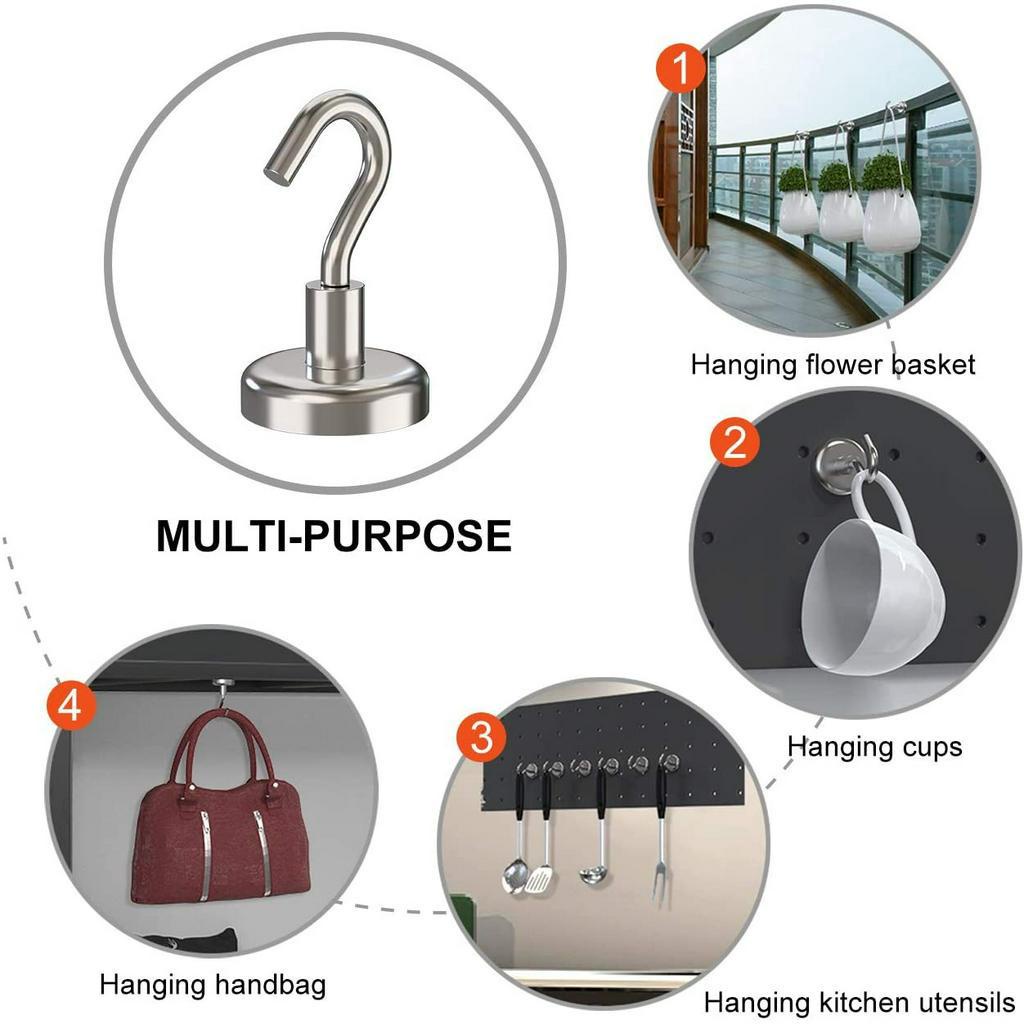 MULTI-PURPOSE

1
Hanging flower basket

2
Hanging cups

3
Hanging kitchen utensils

4
Hanging handbag