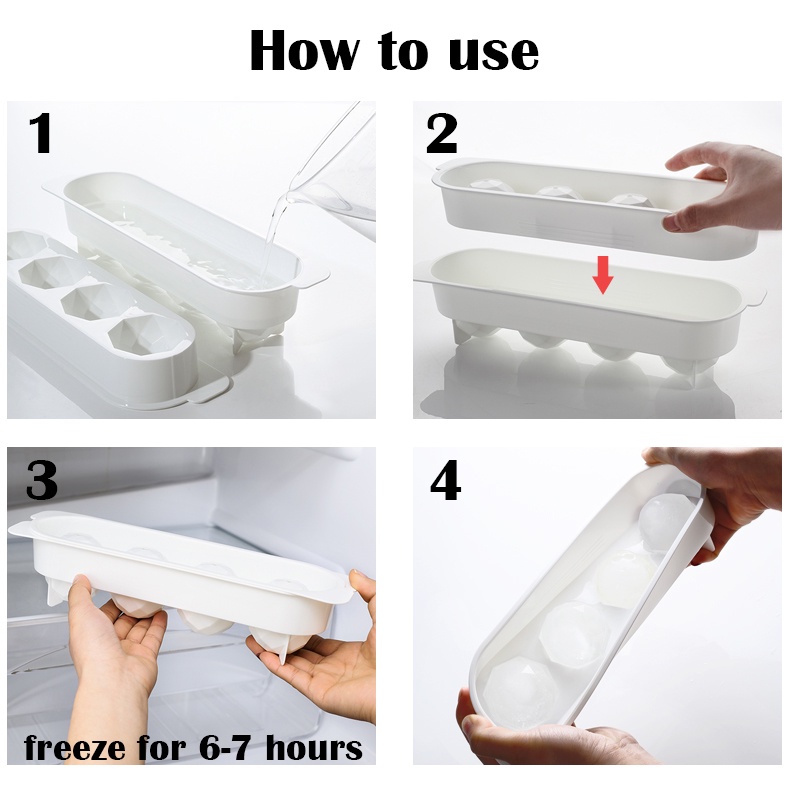 How to use

1

2

3

freeze for 6-7 hours

4