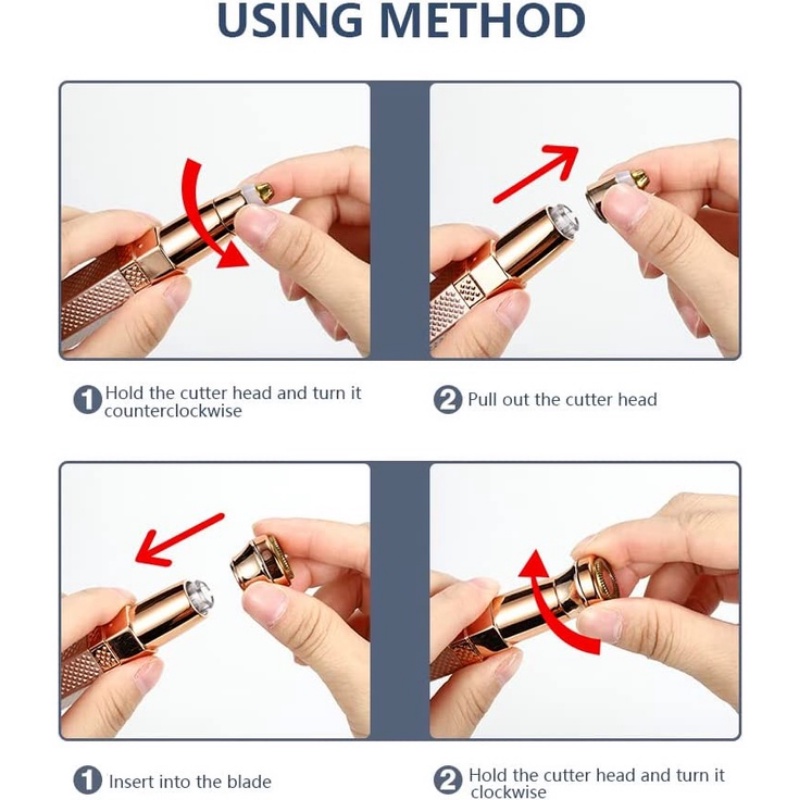 USING METHOD

1 Hold the cutter head and turn it counterclockwise

2 Pull out the cutter head

1 Insert into the blade

2 Hold the cutter head and turn it clockwise