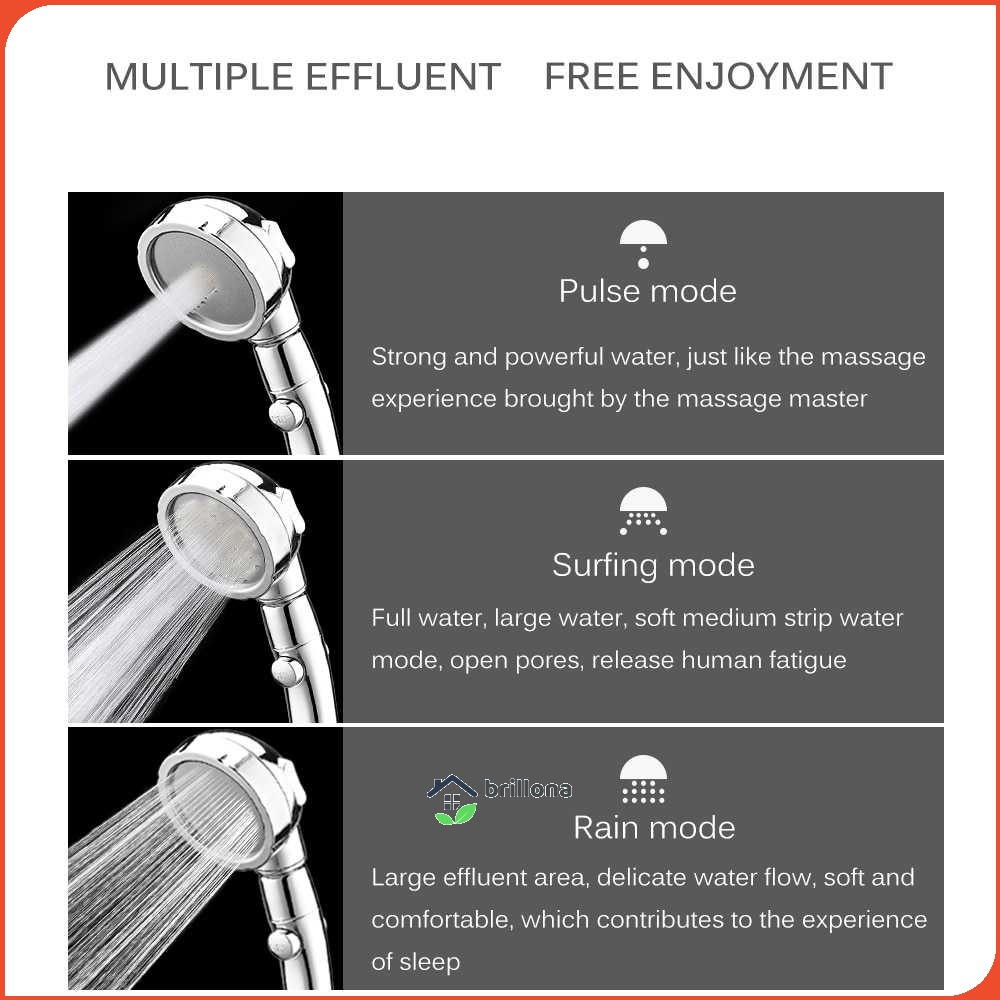 MULTIPLE EFFLUENT FREE ENJOYMENT

Pulse mode

Strong and powerful water, just like the massage experience brought by the massage master

Surfing mode

Full water, large water, soft medium strip water mode, open pores, release human fatigue

brillona

Rain mode

Large effluent area, delicate water flow, soft and comfortable, which contributes to the experience of sleep