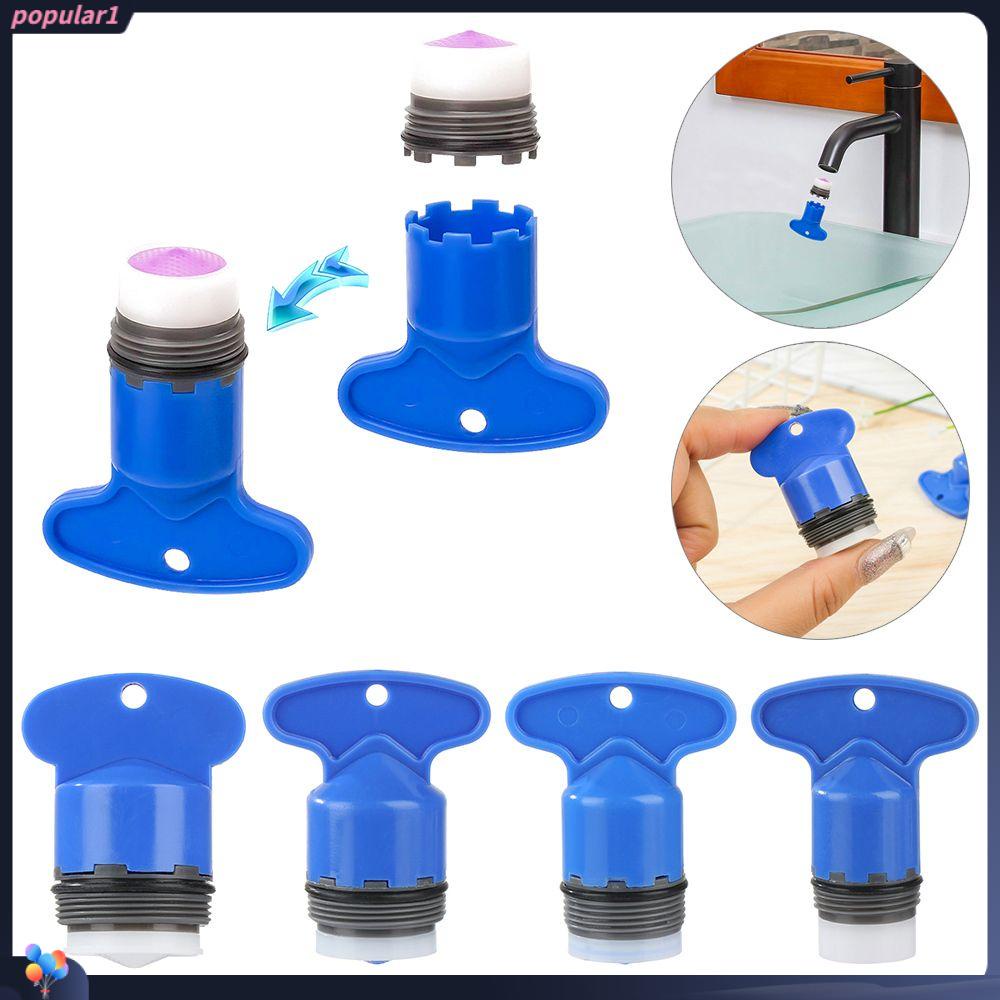 popular1