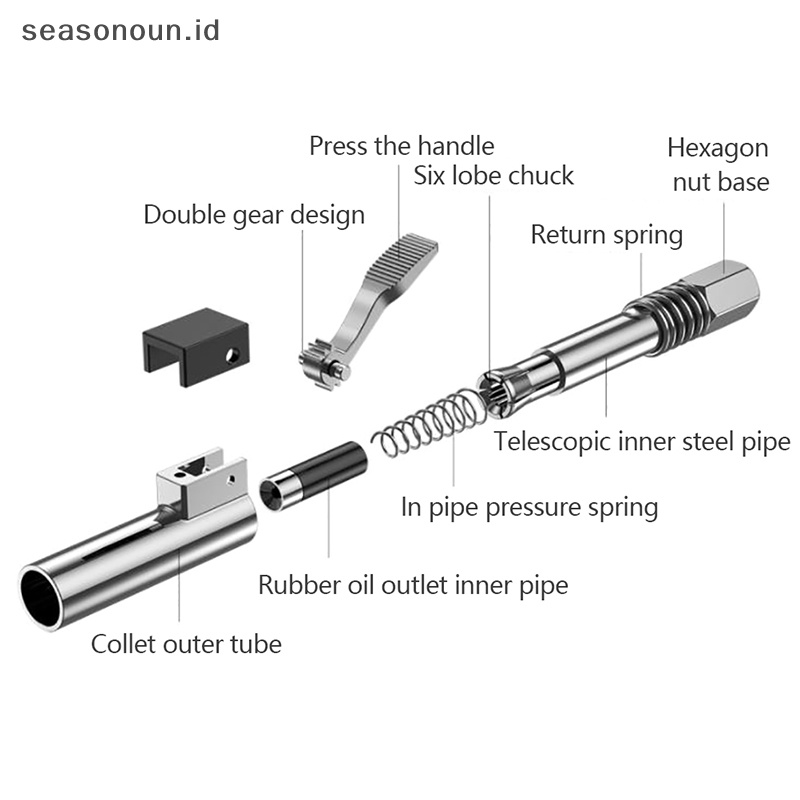 seasonoun.id

Press the handle
Six lobe chuck
Hexagon nut base
Double gear design
Return spring
Telescopic inner steel pipe
In pipe pressure spring
Rubber oil outlet inner pipe
Collet outer tube