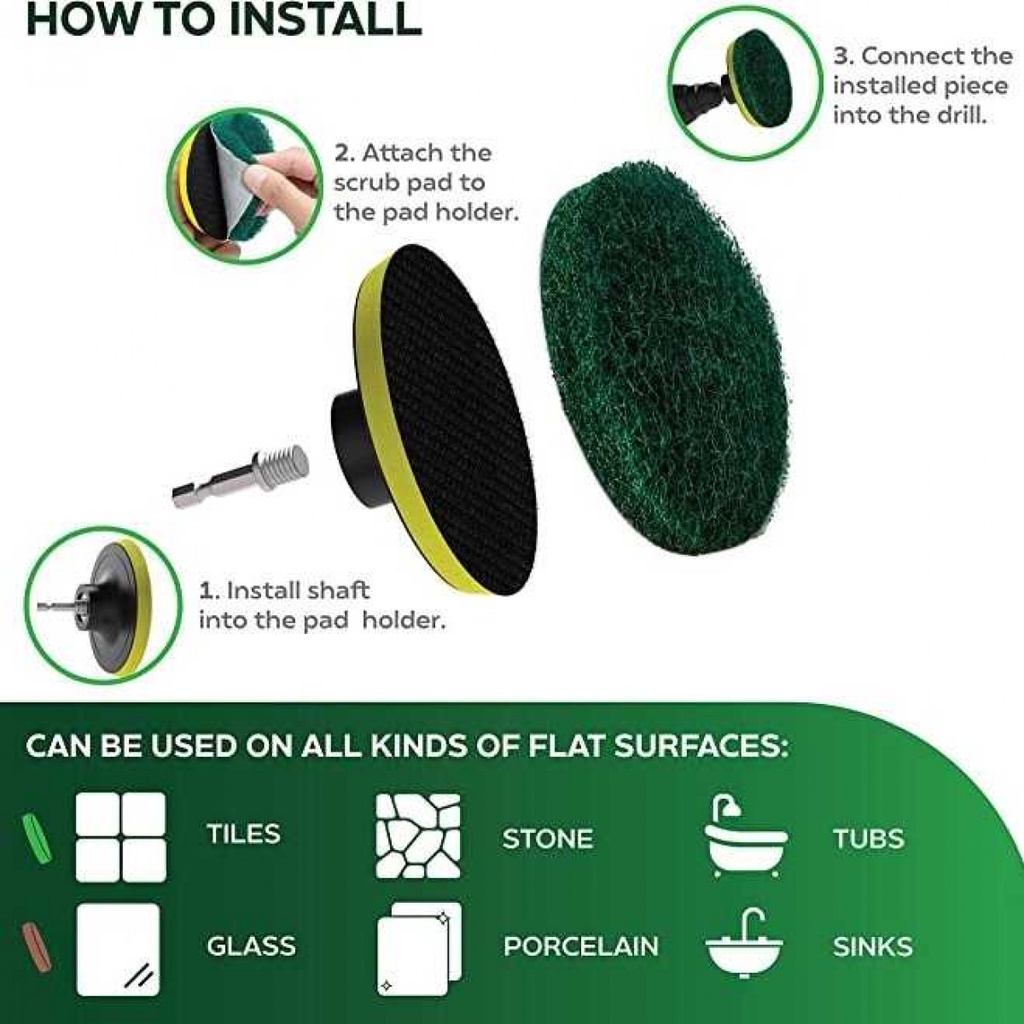 HOW TO INSTALL

3. Connect the installed piece into the drill.

2. Attach the scrub pad to the pad holder.

1. Install shaft into the pad holder.

CAN BE USED ON ALL KINDS OF FLAT SURFACES:

TILES

STONE

TUBS

GLASS

PORCELAIN

SINKS