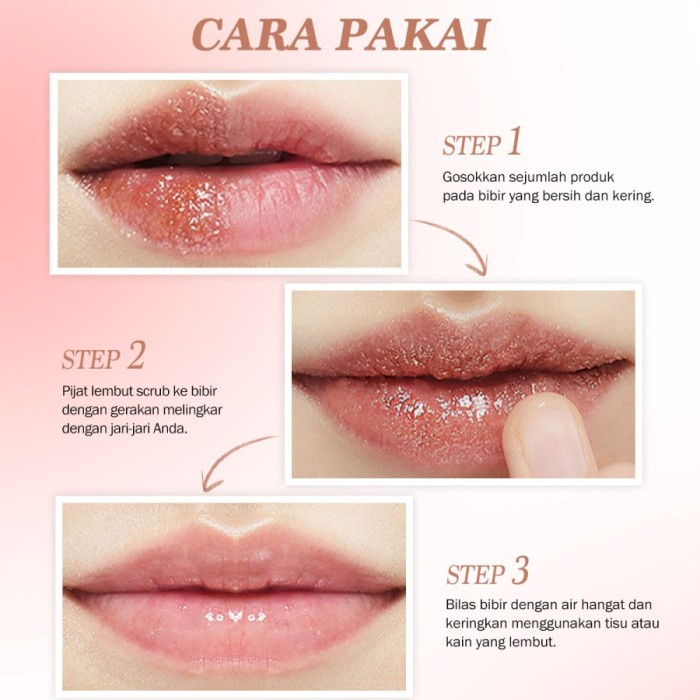 CARA PAKAI

STEP 1
Gosokkan sejumlah produk pada bibir yang bersih dan kering.

STEP 2
Pijat lembut scrub ke bibir dengan gerakan melingkar dengan jari-jari Anda.

STEP 3
Bilas bibir dengan air hangat dan keringkan menggunakan tisu atau kain yang lembut.