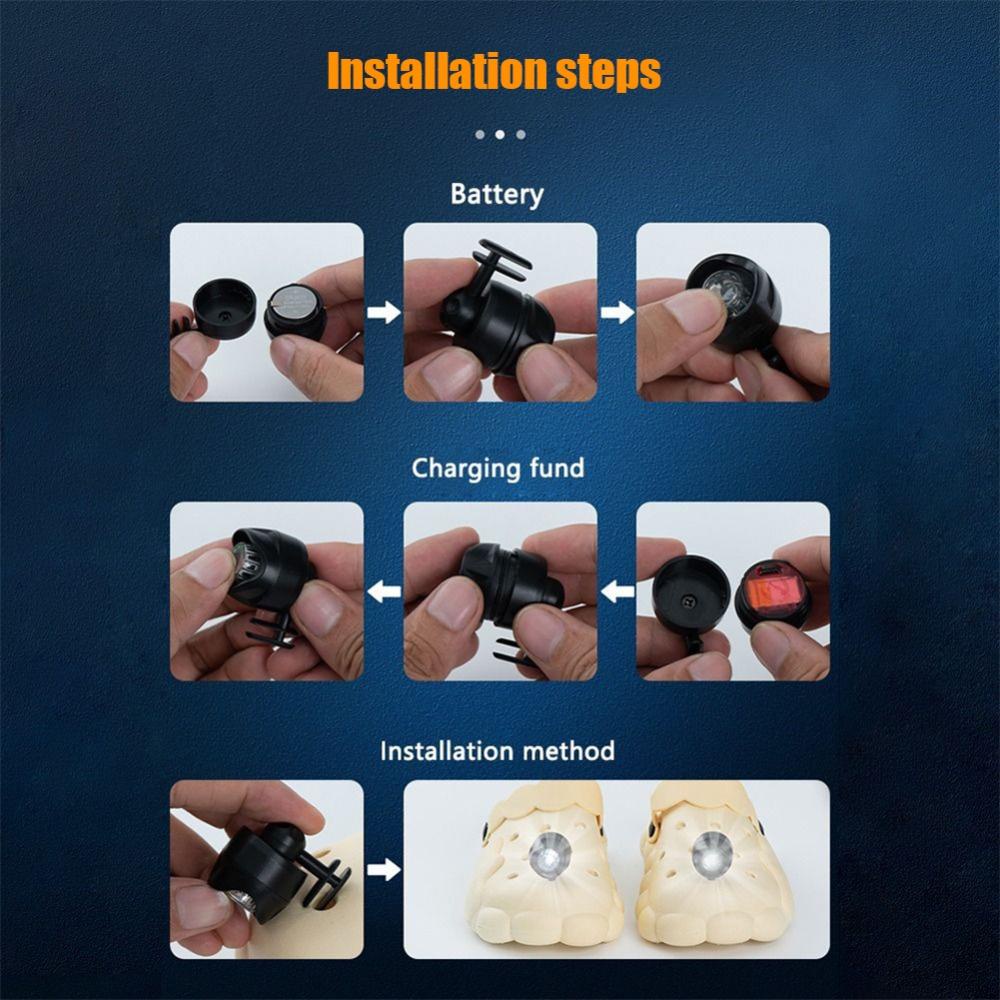 Installation steps

Battery

Charging fund

Installation method