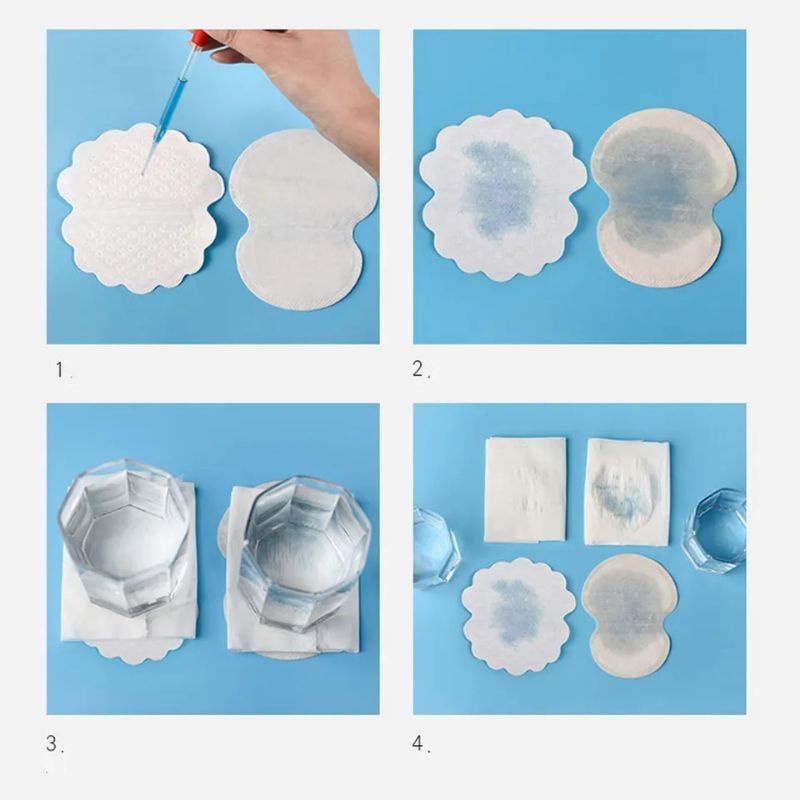 1.

2.

3.

4.