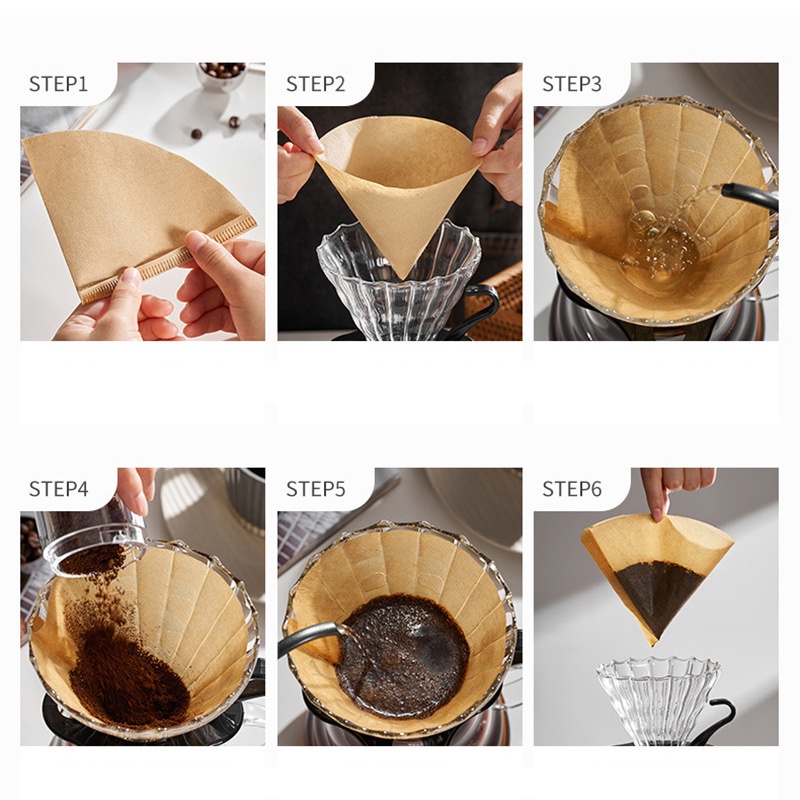 STEP1

STEP2

STEP3

STEP4

STEP5

STEP6