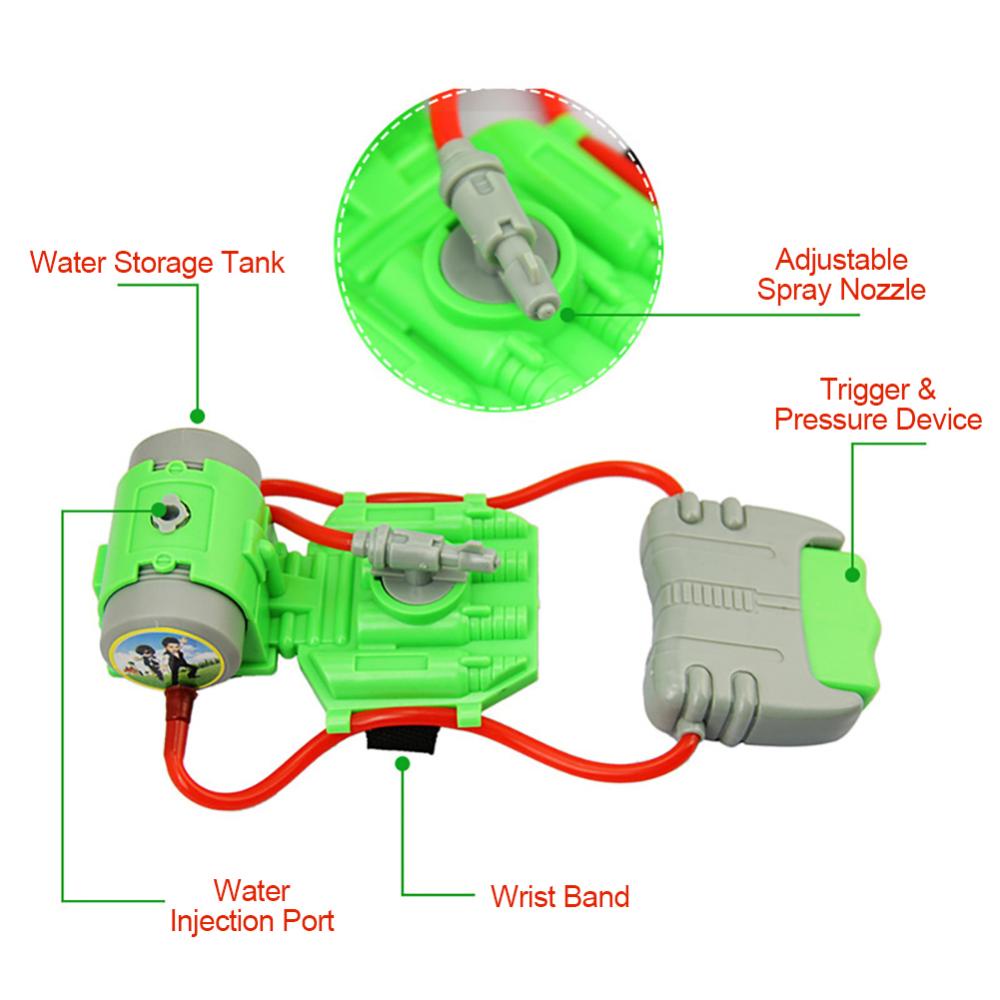 Water Storage Tank

Adjustable Spray Nozzle

Trigger & Pressure Device

Water Injection Port

Wrist Band