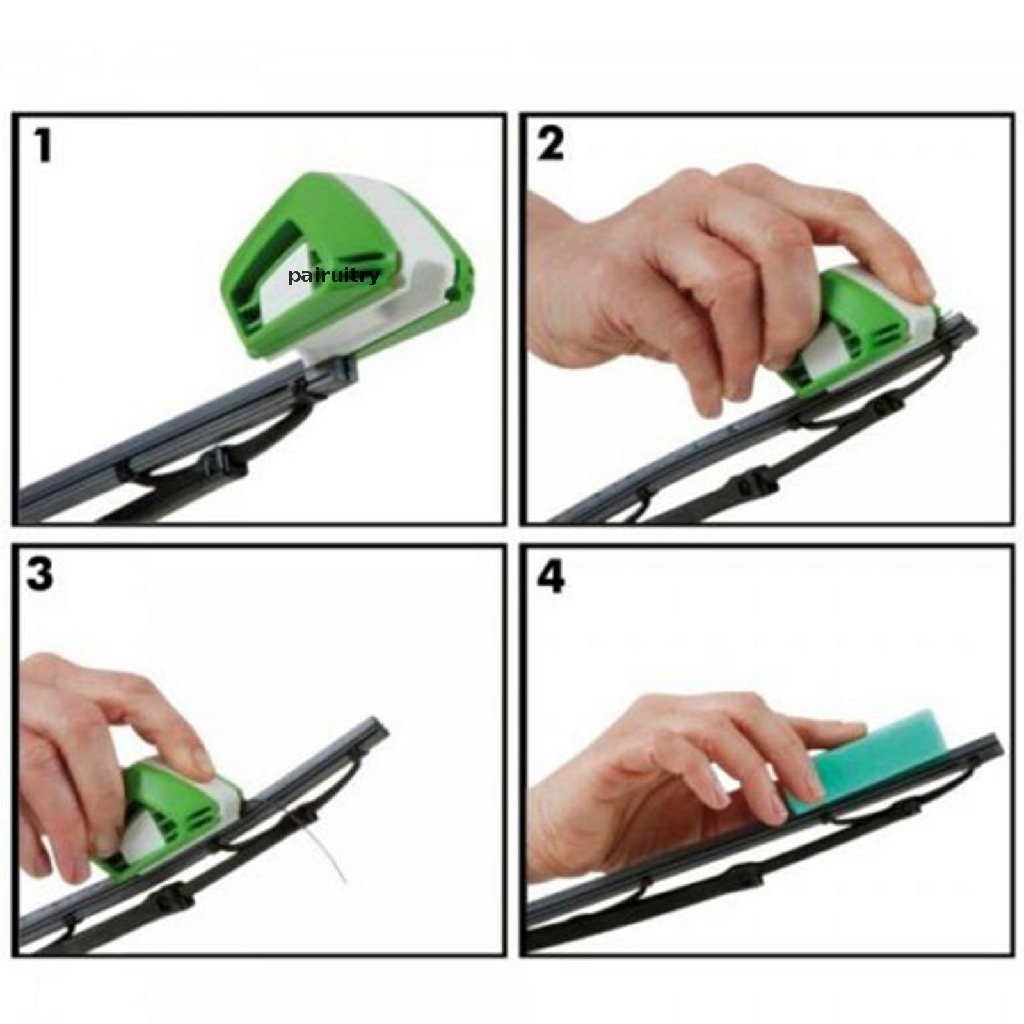 1

pairuitry

2

3

4