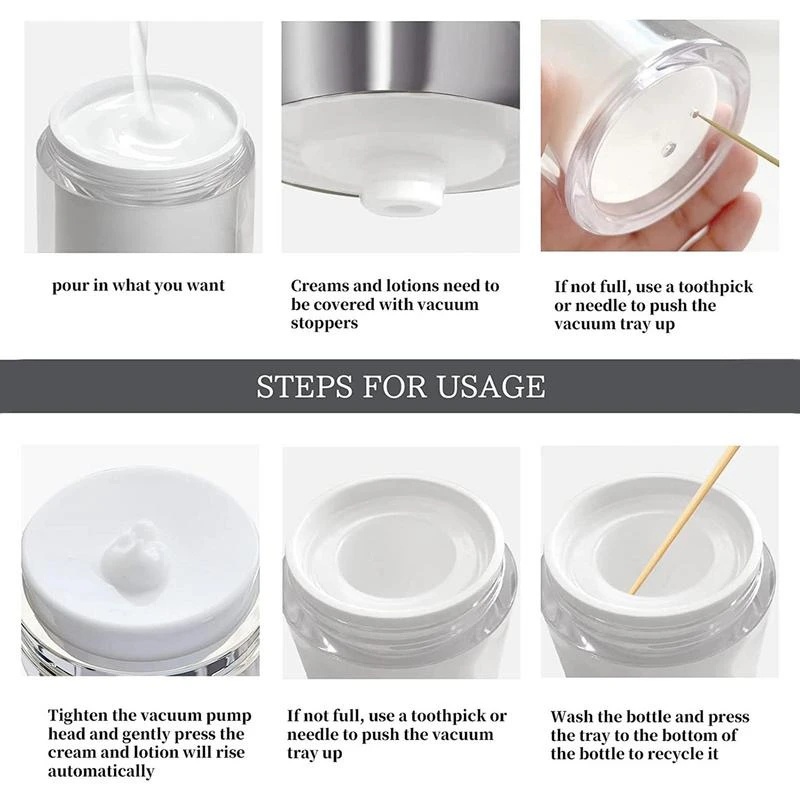 pour in what you want

Creams and lotions need to be covered with vacuum stoppers

If not full, use a toothpick or needle to push the vacuum tray up

STEPS FOR USAGE

Tighten the vacuum pump head and gently press the cream and lotion will rise automatically

If not full, use a toothpick or needle to push the vacuum tray up

Wash the bottle and press the tray to the bottom of the bottle to recycle it