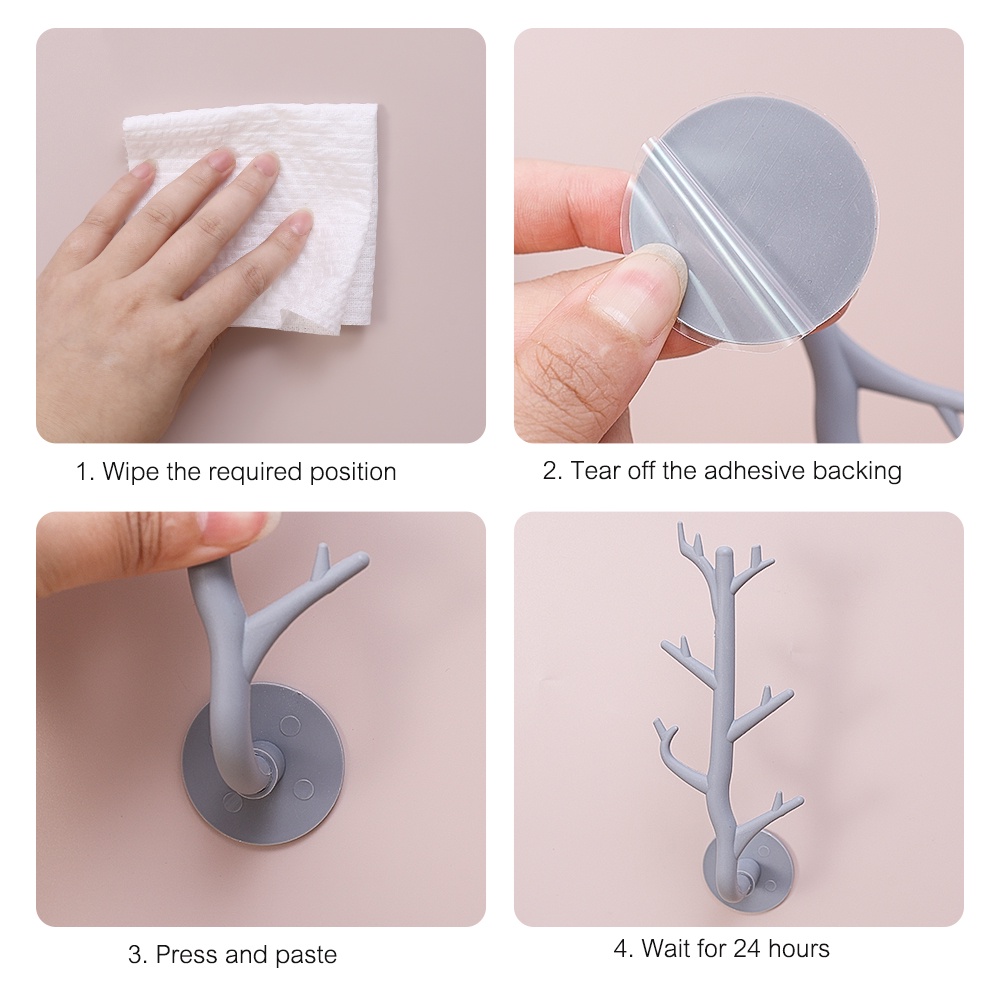 1. Wipe the required position

2. Tear off the adhesive backing

3. Press and paste

4. Wait for 24 hours