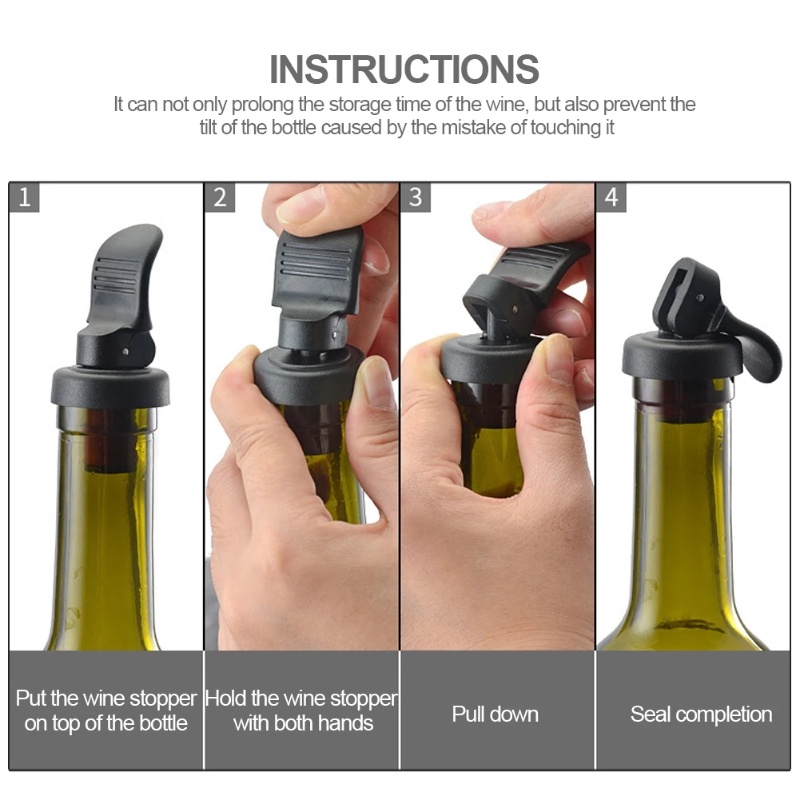 INSTRUCTIONS

It can not only prolong the storage time of the wine, but also prevent the tilt of the bottle caused by the mistake of touching it

1

Put the wine stopper on top of the bottle

2

Hold the wine stopper with both hands

3

Pull down

4

Seal completion