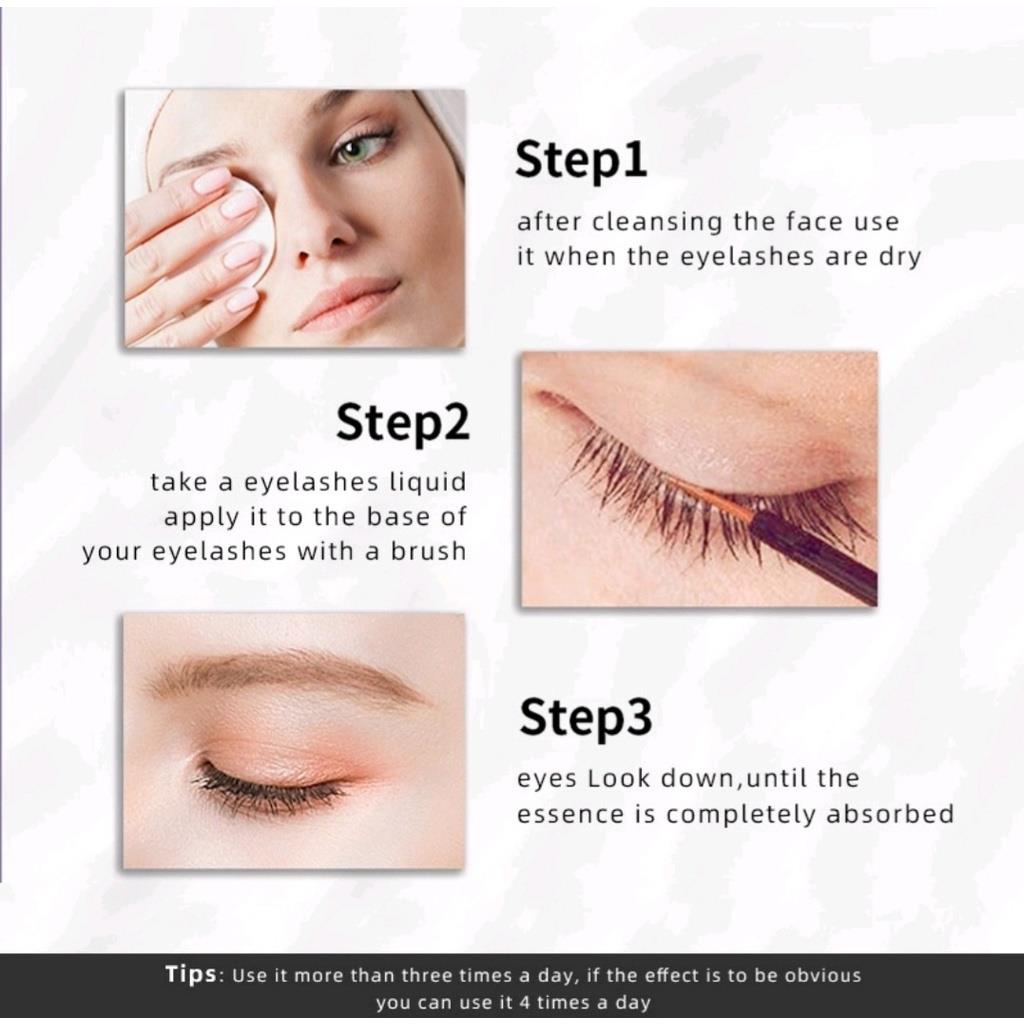 Step1

after cleansing the face use it when the eyelashes are dry

Step2

take a eyelashes liquid apply it to the base of your eyelashes with a brush

Step3

eyes Look down,until the essence is completely absorbed

Tips: Use it more than three times a day, if the effect is to be obvious you can use it 4 times a day