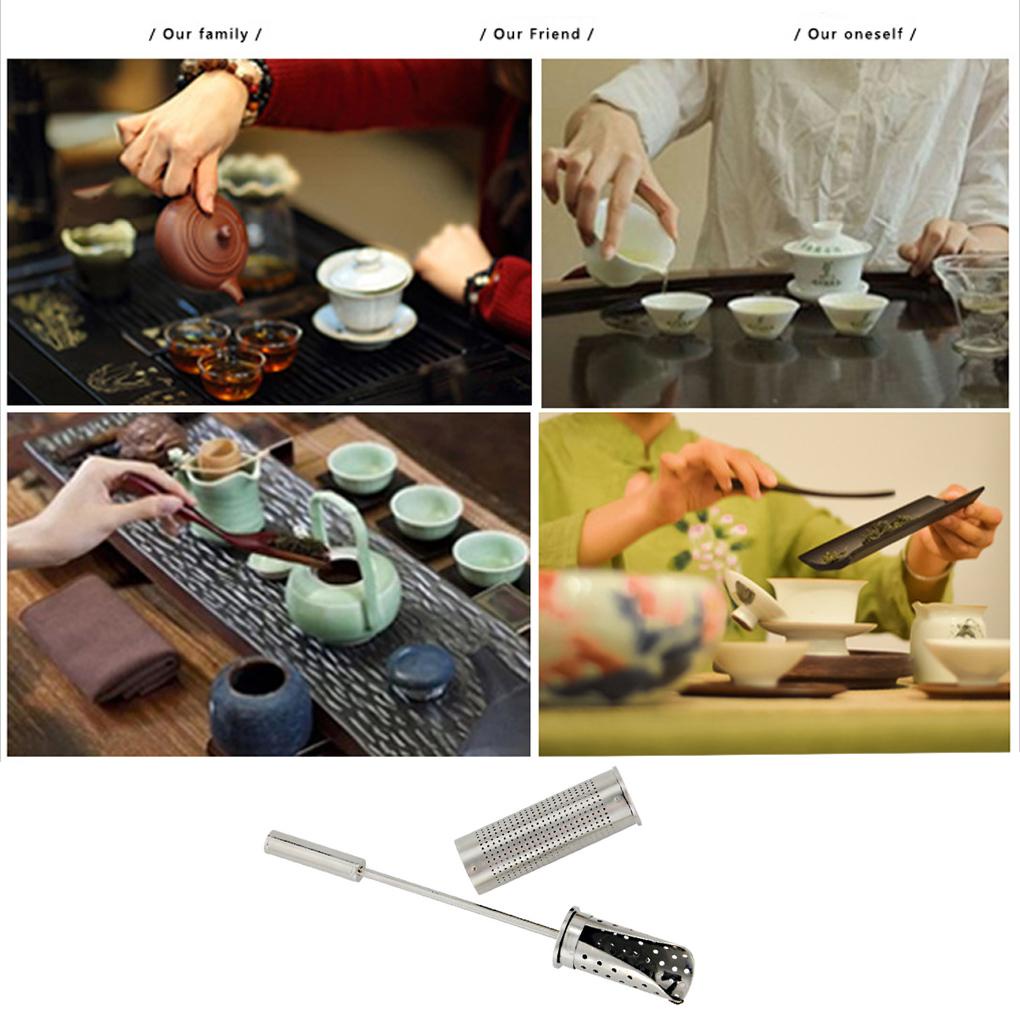 / Our family /

/ Our Friend /

/ Our oneself /