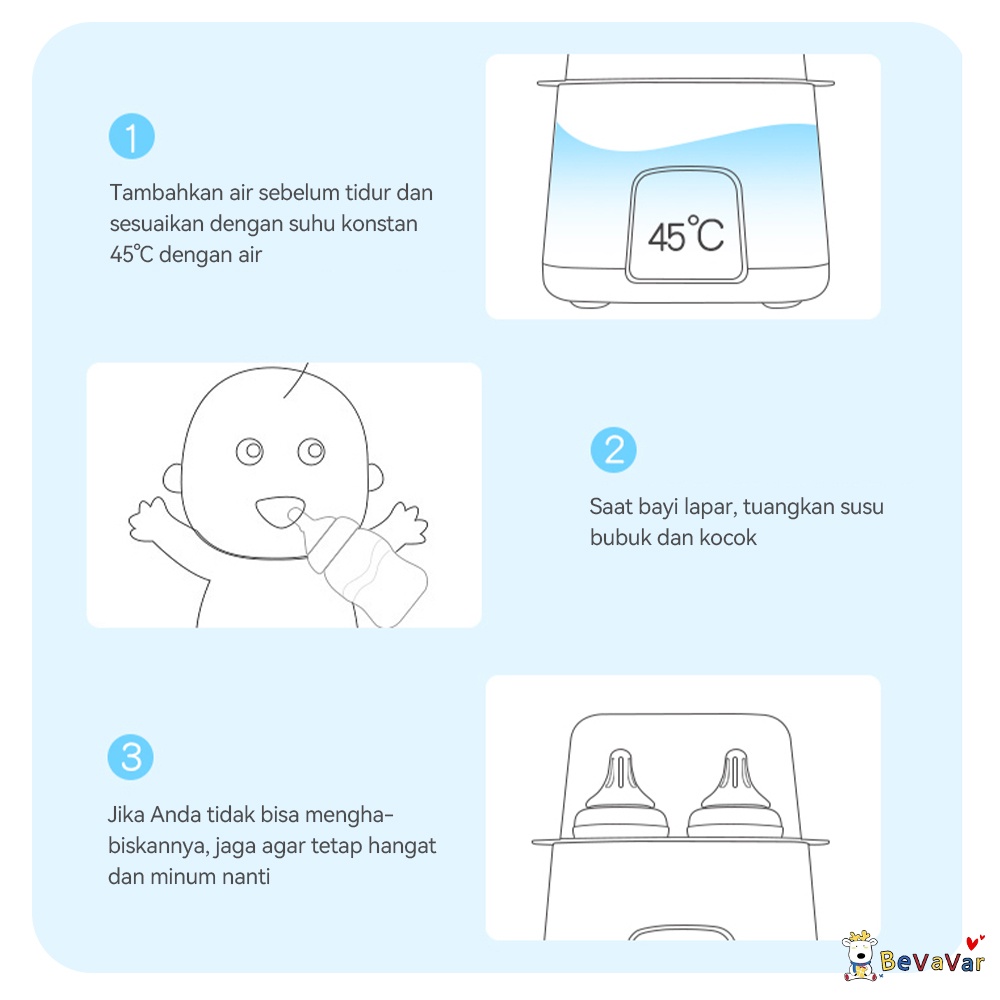 1

Tambahkan air sebelum tidur dan sesuaikan dengan suhu konstan 45℃ dengan air

45℃

2

Saat bayi lapar, tuangkan susu bubuk dan kocok

3

Jika Anda tidak bisa menghabiskannya, jaga agar tetap hangat dan minum nanti

BeVaVar