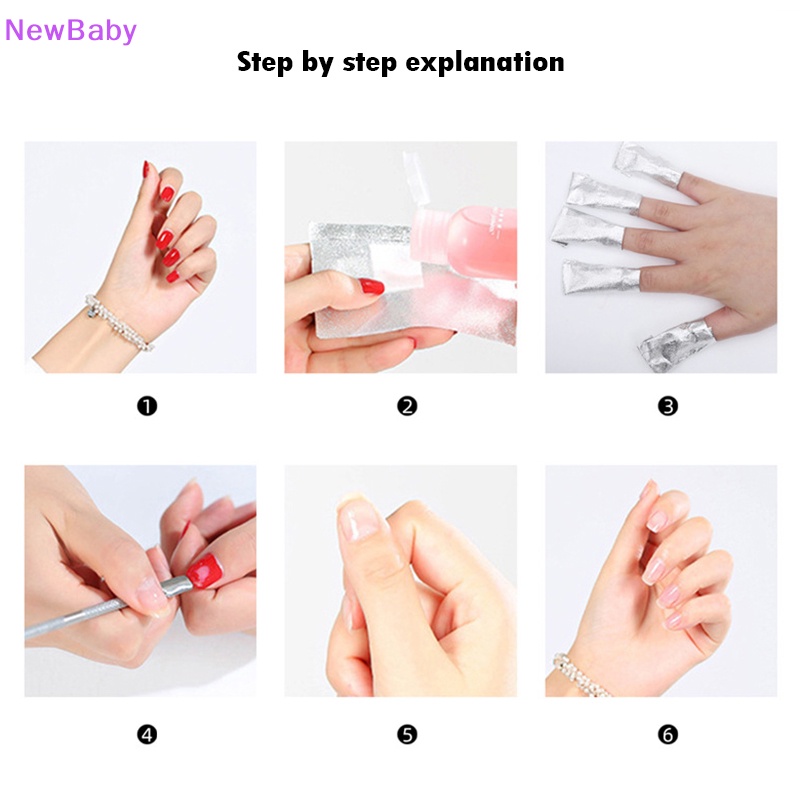 NewBaby

Step by step explanation

❶

❷

❸

❹

❺

❻