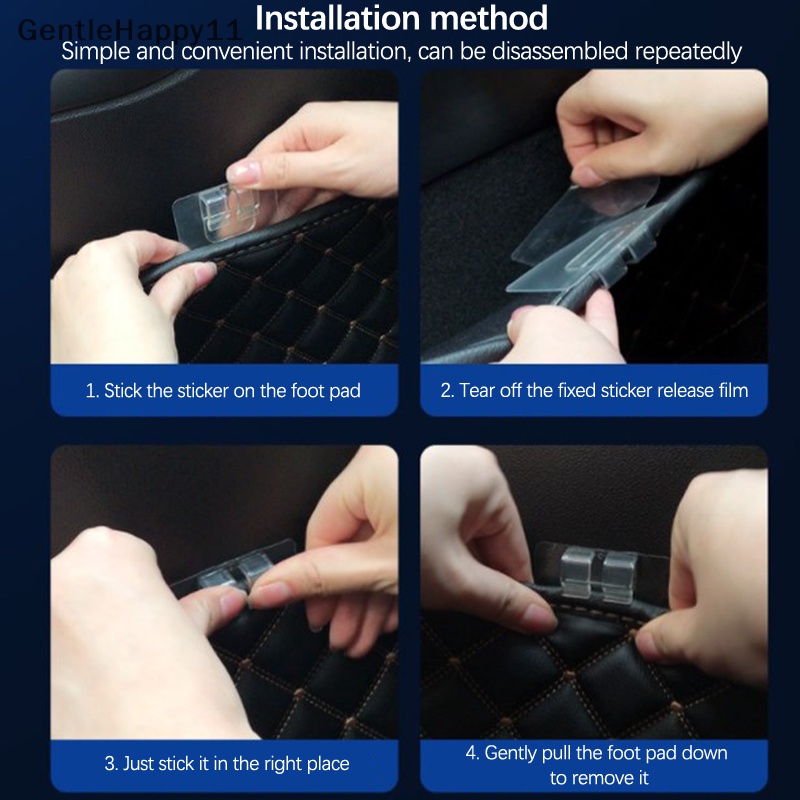 GentleHappy11

Installation method

Simple and convenient installation, can be disassembled repeatedly

1. Stick the sticker on the foot pad

2. Tear off the fixed sticker release film

3. Just stick it in the right place

4. Gently pull the foot pad down to remove it