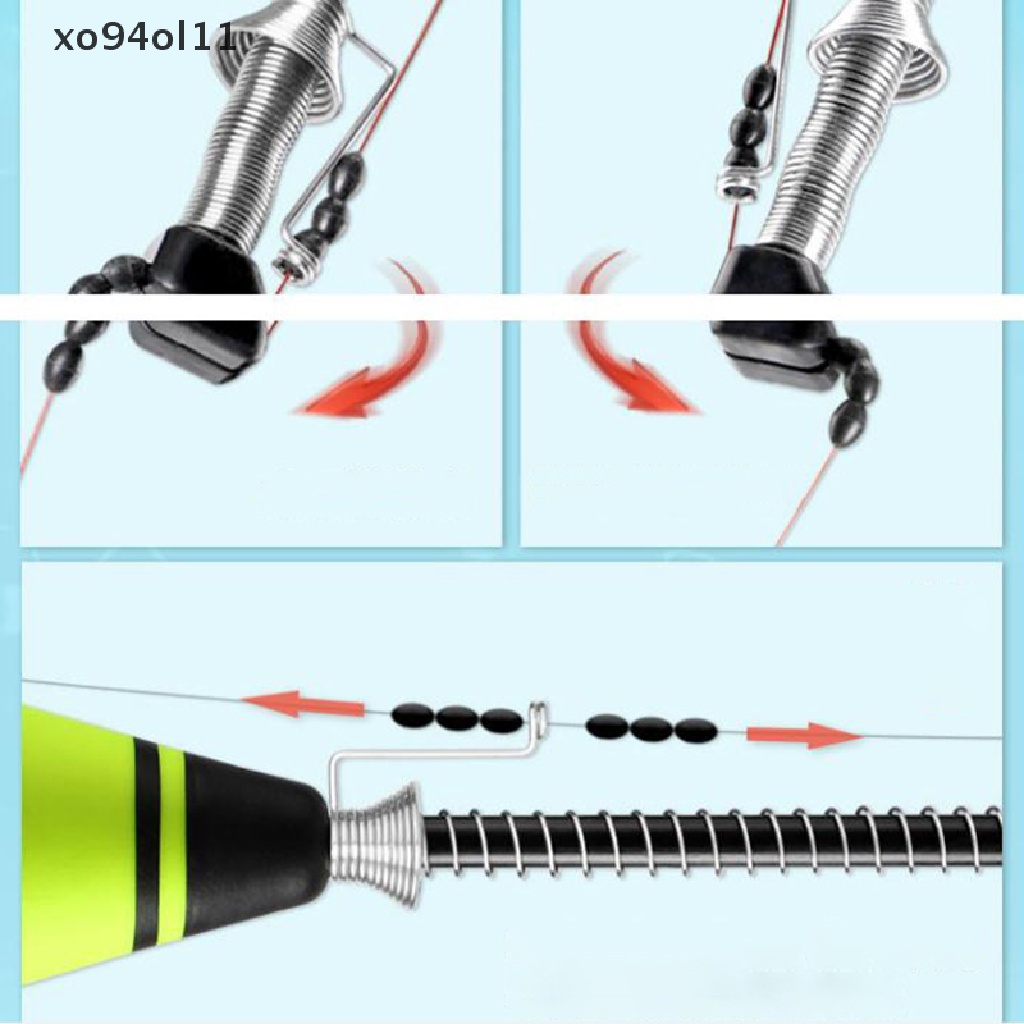 xo94ol11