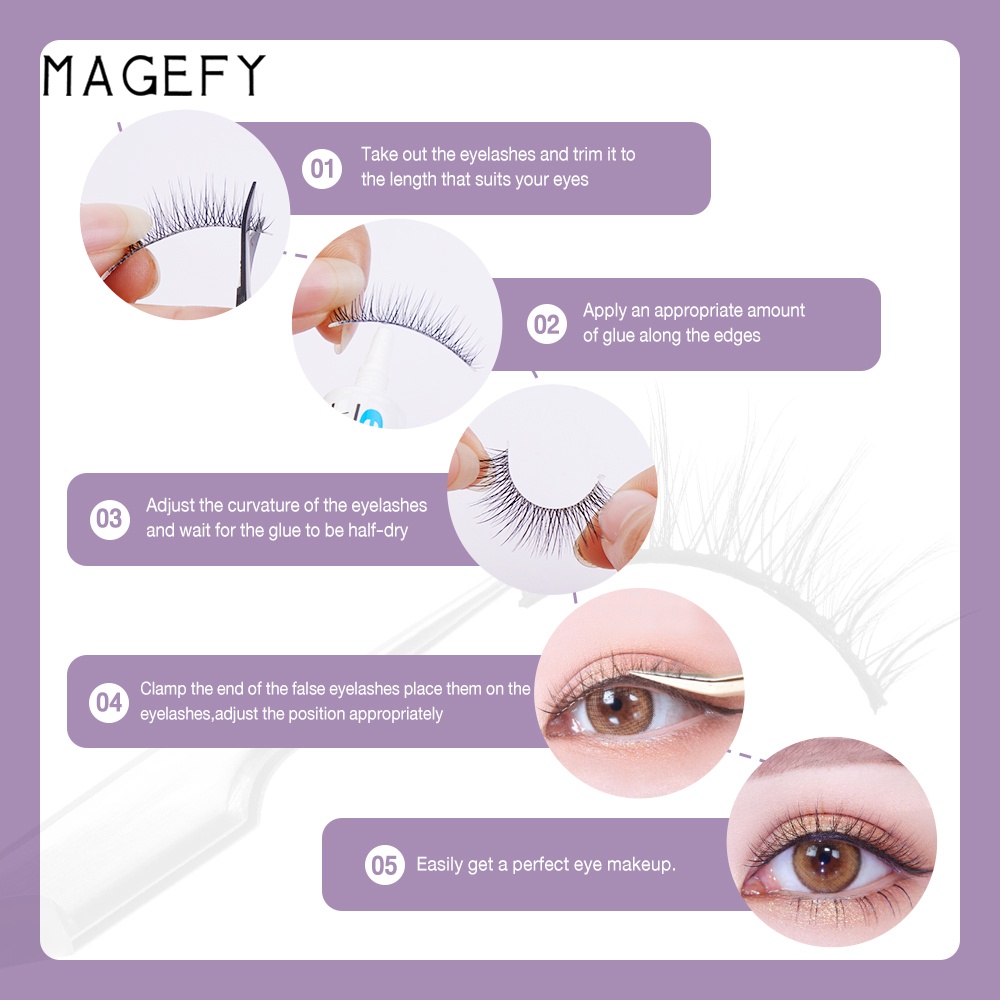 MAGEFY

01 Take out the eyelashes and trim it to the length that suits your eyes

02 Apply an appropriate amount of glue along the edges

03 Adjust the curvature of the eyelashes and wait for the glue to be half-dry

04 Clamp the end of the false eyelashes place them on the eyelashes,adjust the position appropriately

05 Easily get a perfect eye makeup.