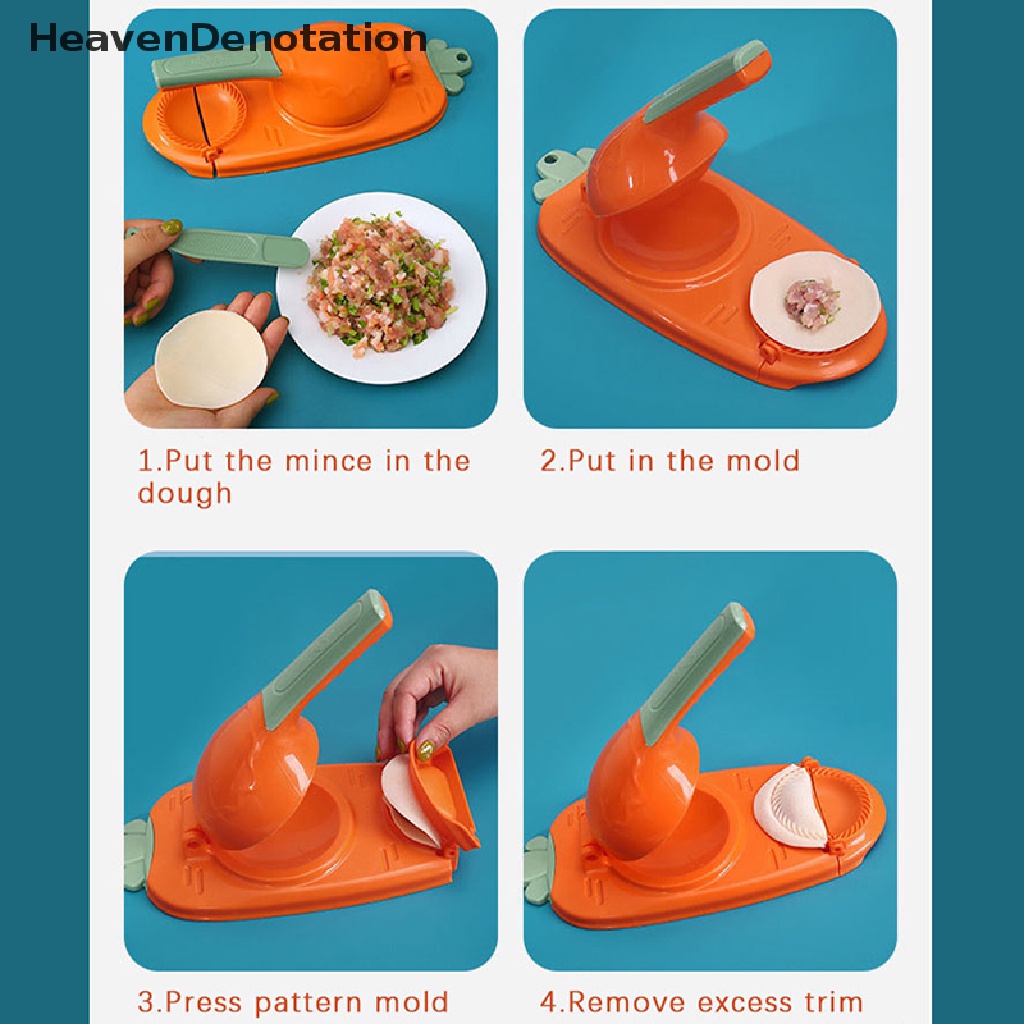 HeavenDenotation

1.Put the mince in the dough

2.Put in the mold

3.Press pattern mold

4.Remove excess trim