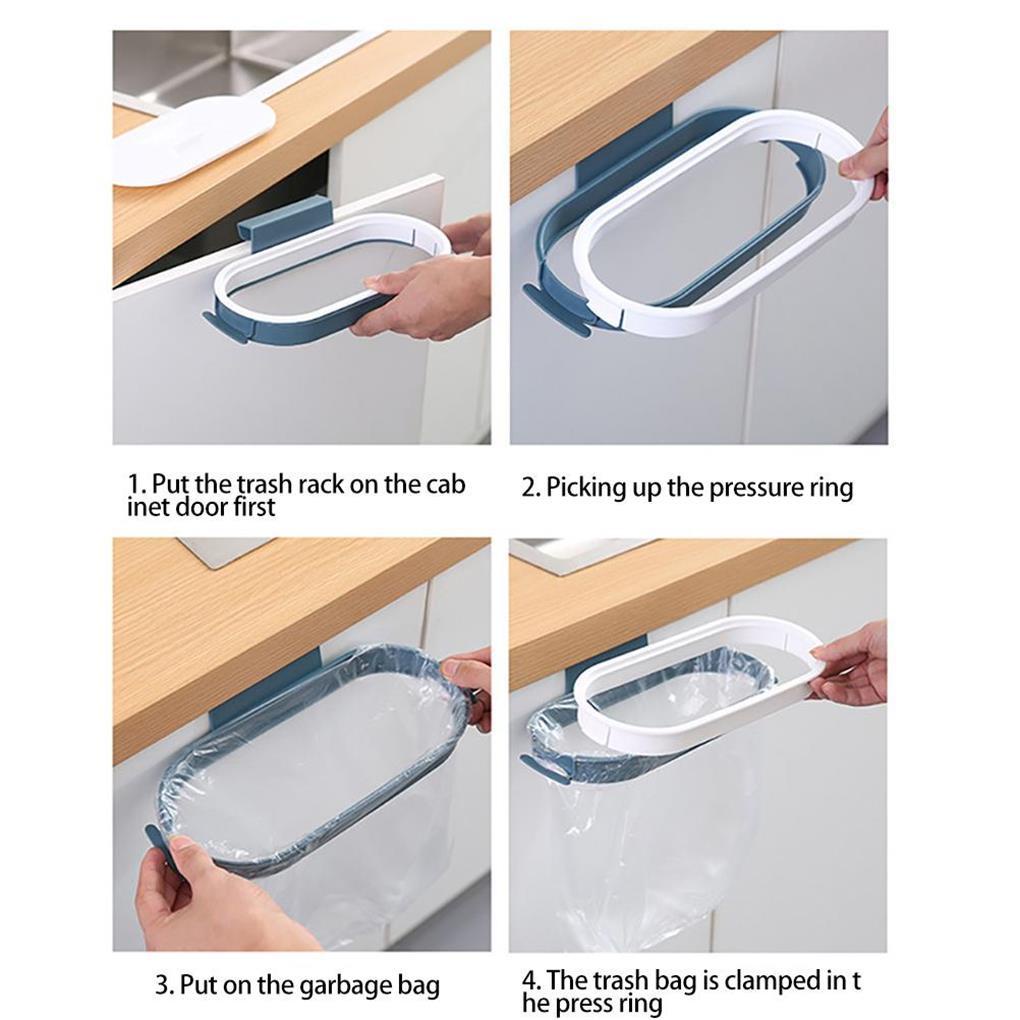 1. Put the trash rack on the cab inet door first

2. Picking up the pressure ring

3. Put on the garbage bag

4. The trash bag is clamped in t he press ring