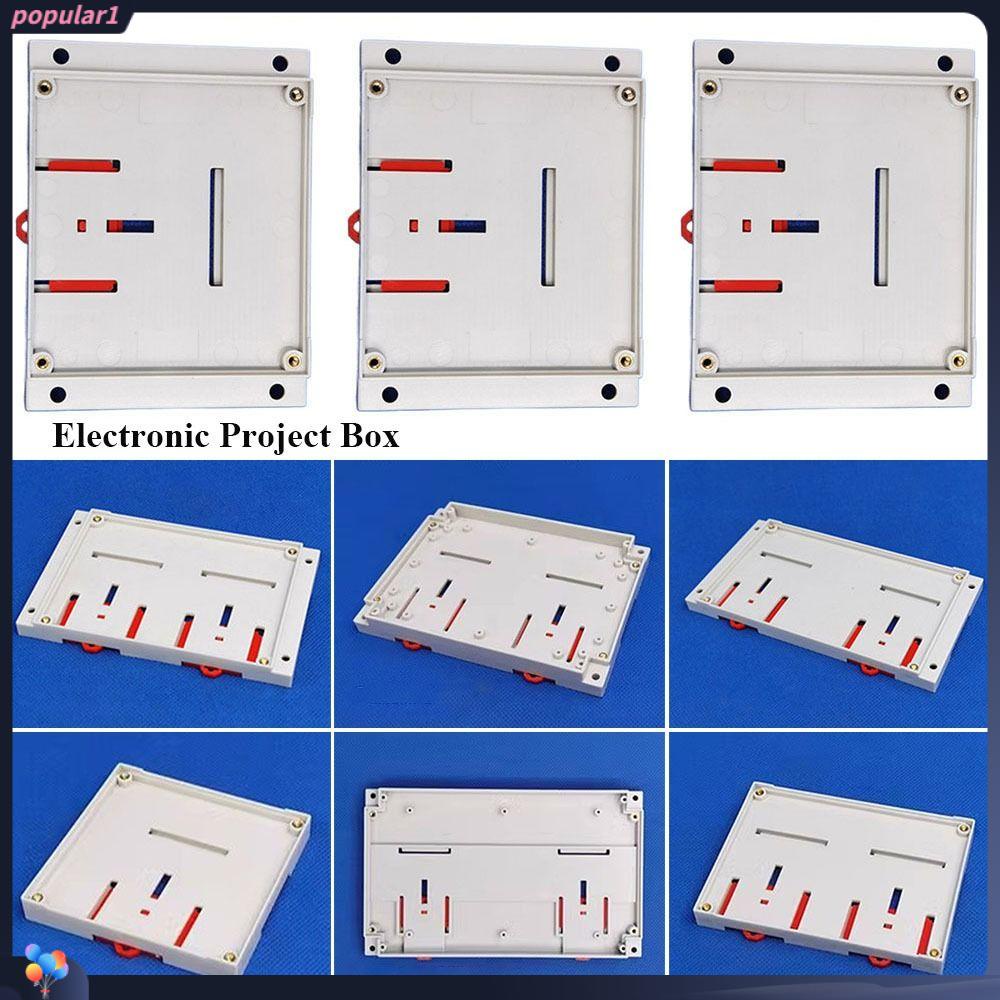 popular1

Electronic Project Box