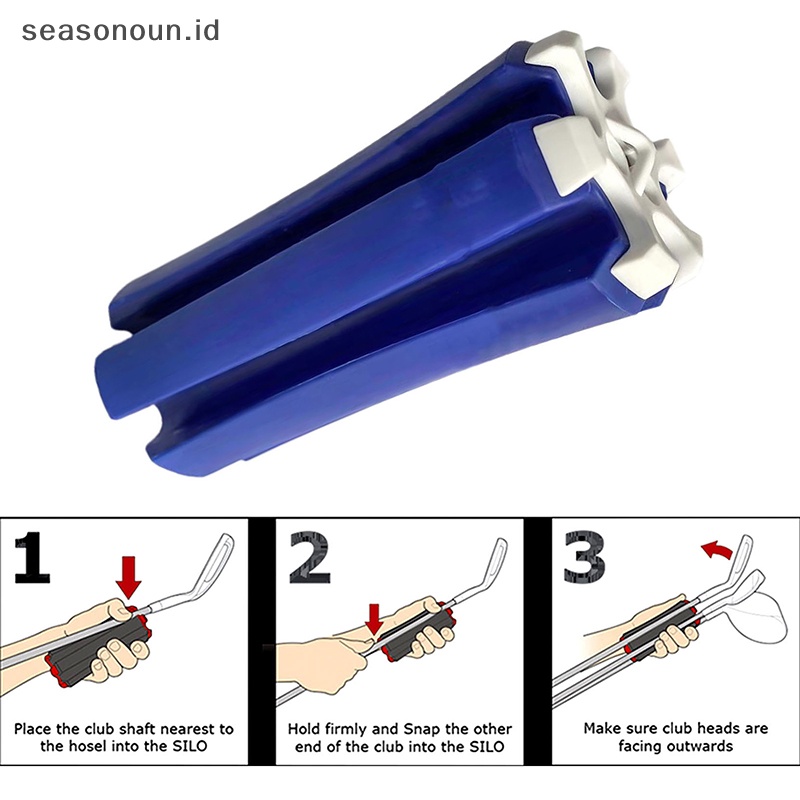 seasonoun.id

1

Place the club shaft nearest to the hosel into the SILO

2

Hold firmly and Snap the other end of the club into the SILO

3

Make sure club heads are facing outwards