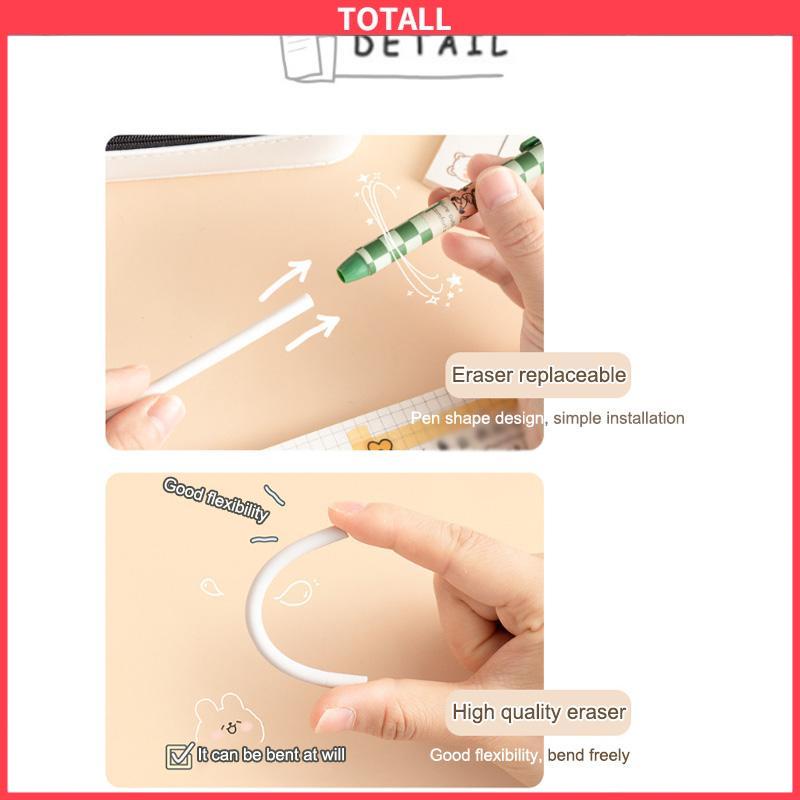 TOTALL

DETAIL

Eraser replaceable

Pen shape design, simple installation

Good flexibility

High quality eraser

It can be bent at will

Good flexibility, bend freely