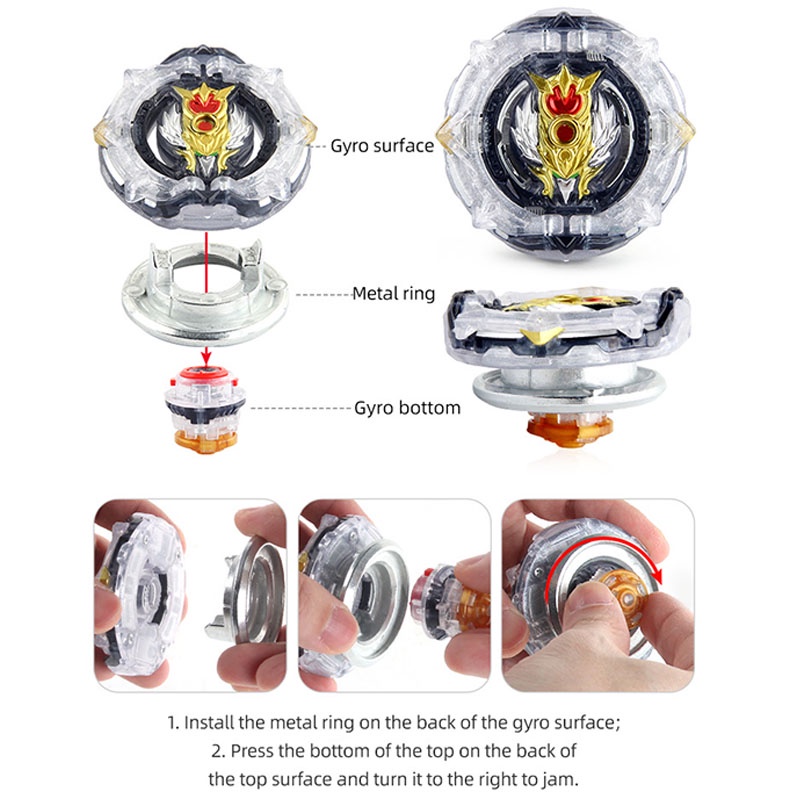 Gyro surface

Metal ring

Gyro bottom

1. Install the metal ring on the back of the gyro surface;
2. Press the bottom of the top on the back of the top surface and turn it to the right to jam.