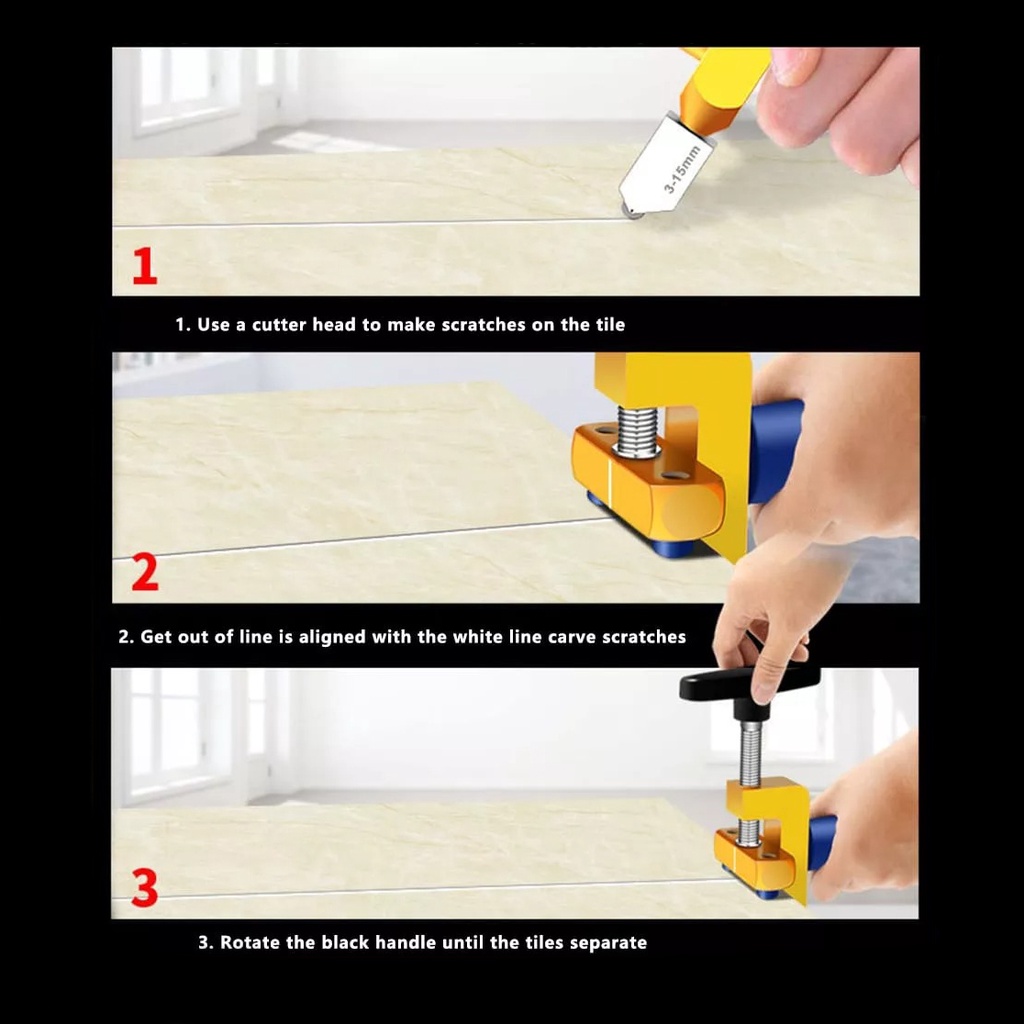 3-15mm

1

1. Use a cutter head to make scratches on the tile

2

2. Get out of line is aligned with the white line carve scratches

3

3. Rotate the black handle until the tiles separate