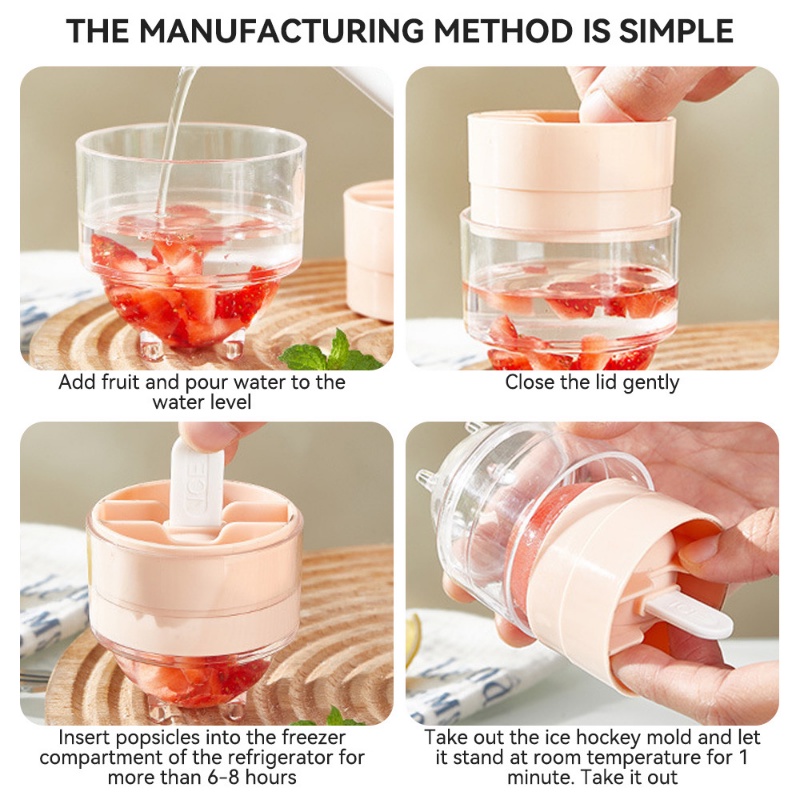 THE MANUFACTURING METHOD IS SIMPLE

Add fruit and pour water to the water level

Close the lid gently

ICE

Insert popsicles into the freezer compartment of the refrigerator for more than 6-8 hours

ICE

Take out the ice hockey mold and let it stand at room temperature for 1 minute. Take it out