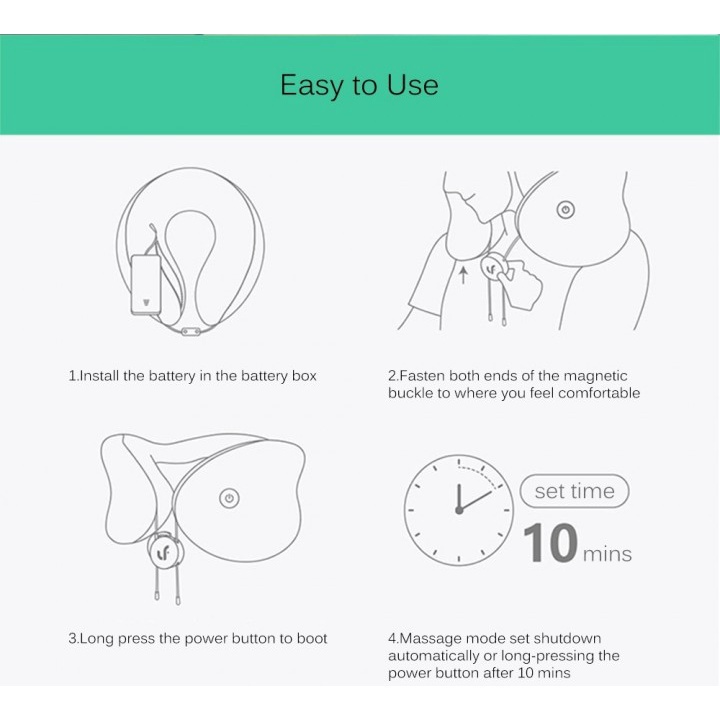 Easy to Use

1.Install the battery in the battery box

2.Fasten both ends of the magnetic buckle to where you feel comfortable

3.Long press the power button to boot

set time
10 mins

4.Massage mode set shutdown automatically or long-pressing the power button after 10 mins