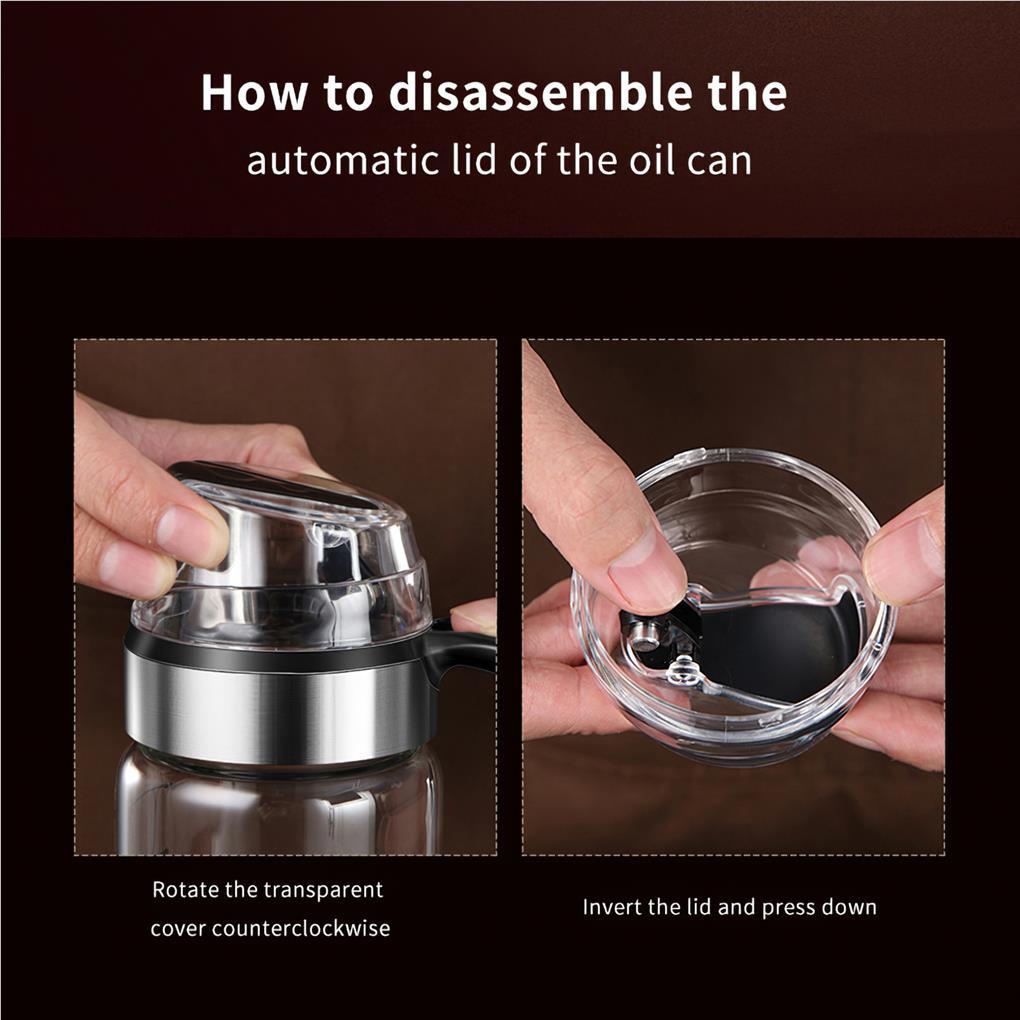 How to disassemble the
automatic lid of the oil can

Rotate the transparent cover counterclockwise

Invert the lid and press down