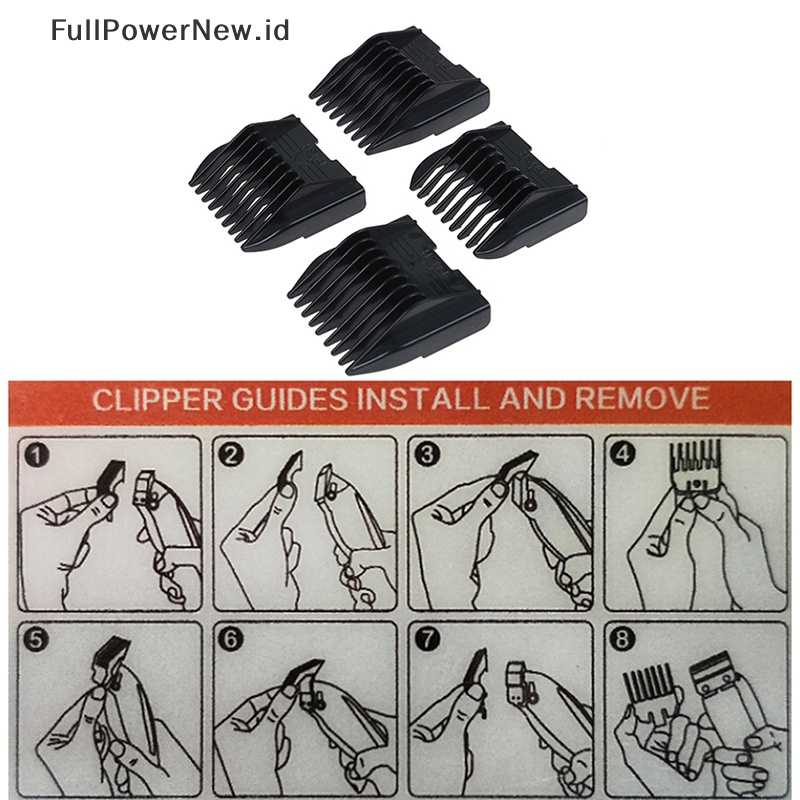 FullPowerNew.id

CLIPPER GUIDES INSTALL AND REMOVE

1

2

3

4

5

6

7

8