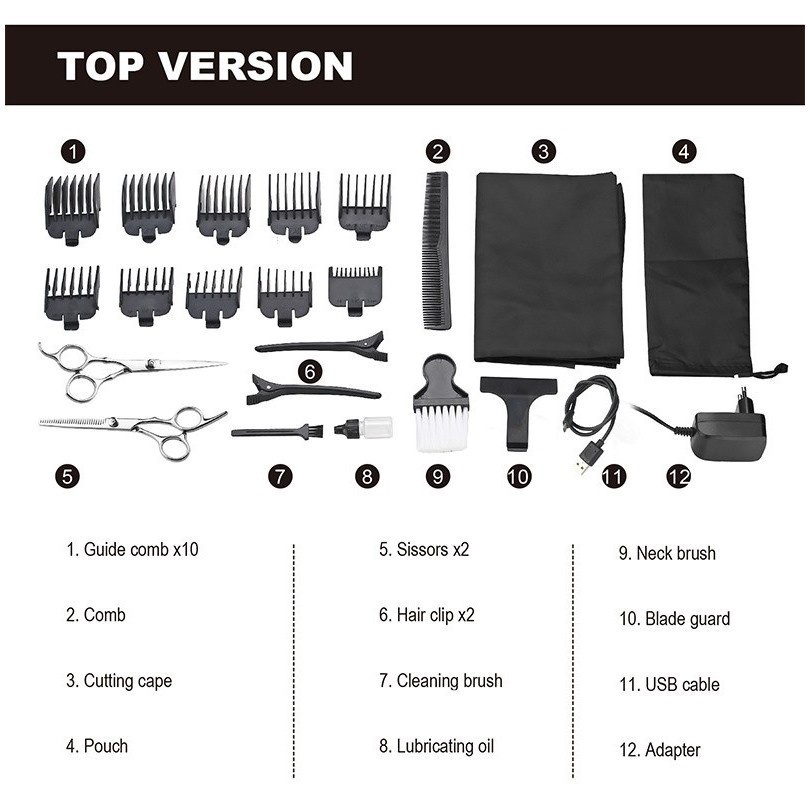 TOP VERSION

1
2
3
4
6
5
7
8
9
10
11
12

1. Guide comb x10

2. Comb

3. Cutting cape

4. Pouch

5. Sissors x2

6. Hair clip x2

7. Cleaning brush

8. Lubricating oil

9. Neck brush

10. Blade guard

11. USB cable

12. Adapter