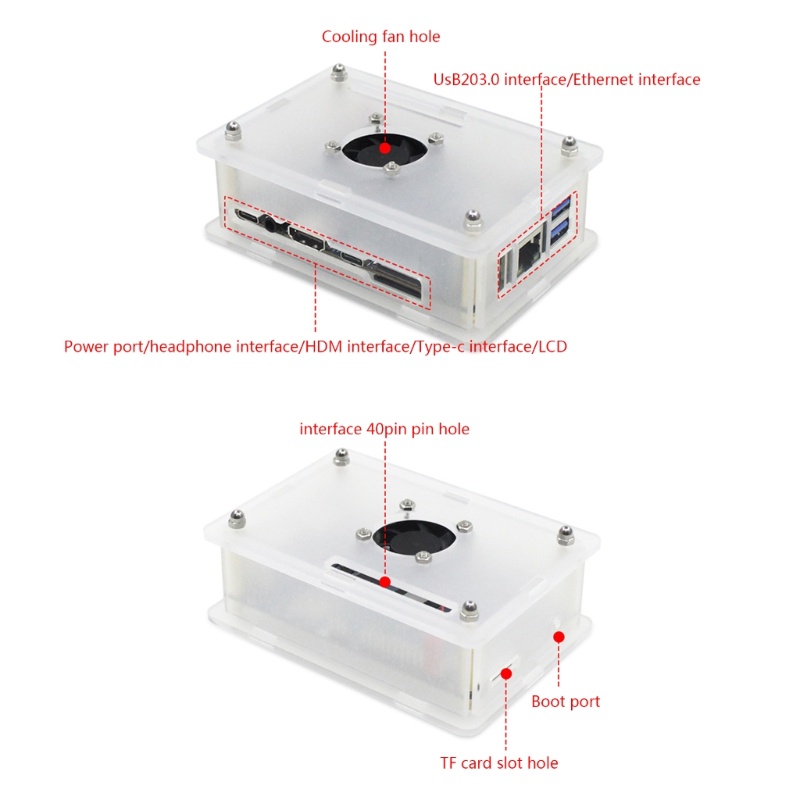 Cooling fan hole

UsB203.0 interface/Ethernet interface

Power port/headphone interface/HDM interface/Type-c interface/LCD

interface 40pin pin hole

Boot port

TF card slot hole