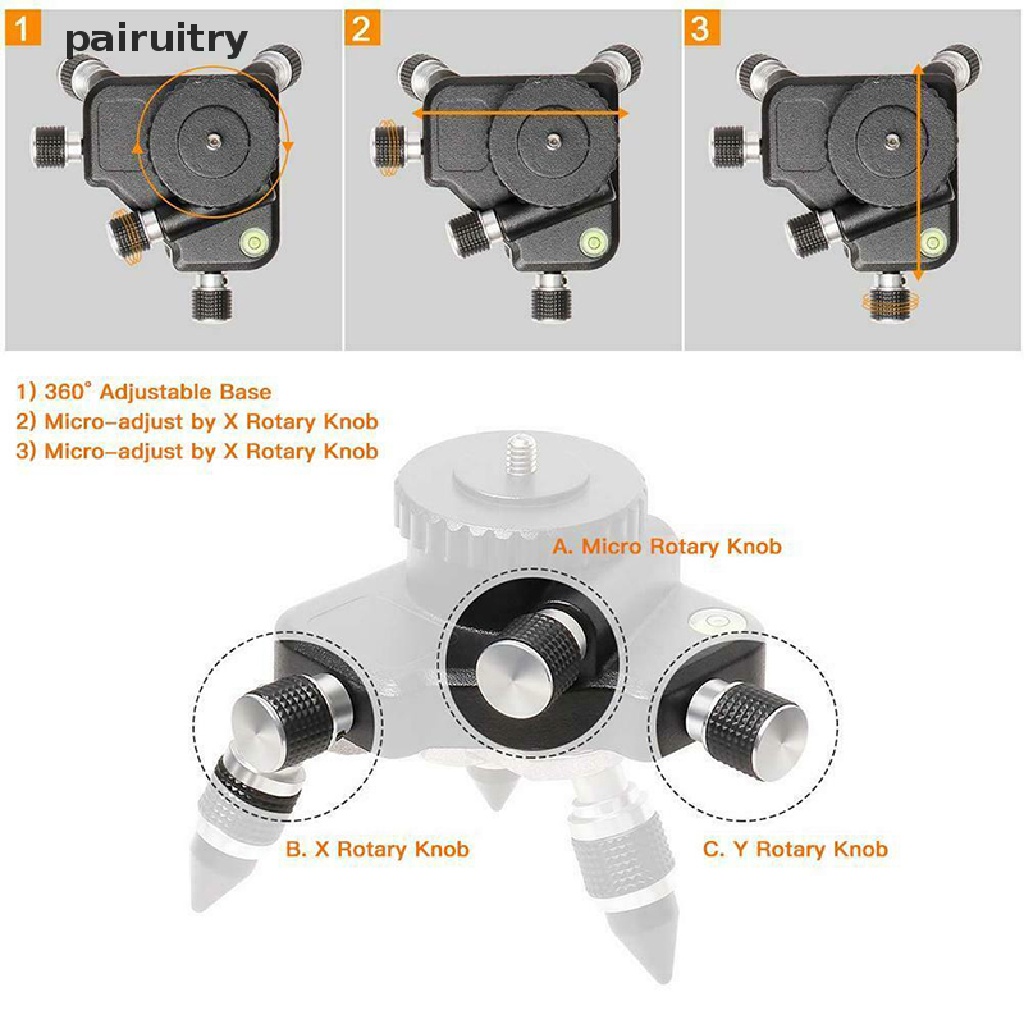 1 pairuitry

2

3

1) 360° Adjustable Base
2) Micro-adjust by X Rotary Knob
3) Micro-adjust by X Rotary Knob

A. Micro Rotary Knob

B. X Rotary Knob

C. Y Rotary Knob