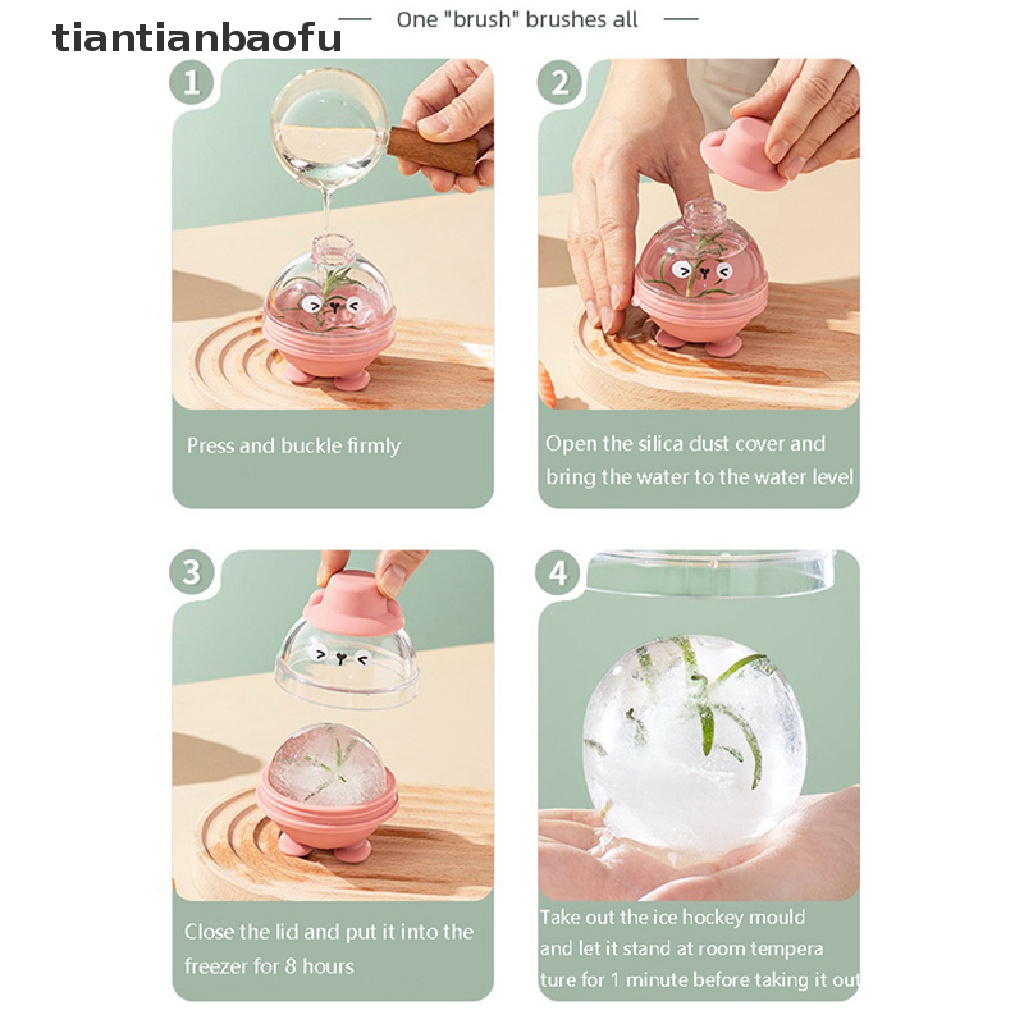 tiantianbaofu

One "brush" brushes all

1

Press and buckle firmly

2

Open the silica dust cover and bring the water to the water level

3

Close the lid and put it into the freezer for 8 hours

4

Take out the ice hockey mould and let it stand at room tempera ture for 1 minute before taking it out