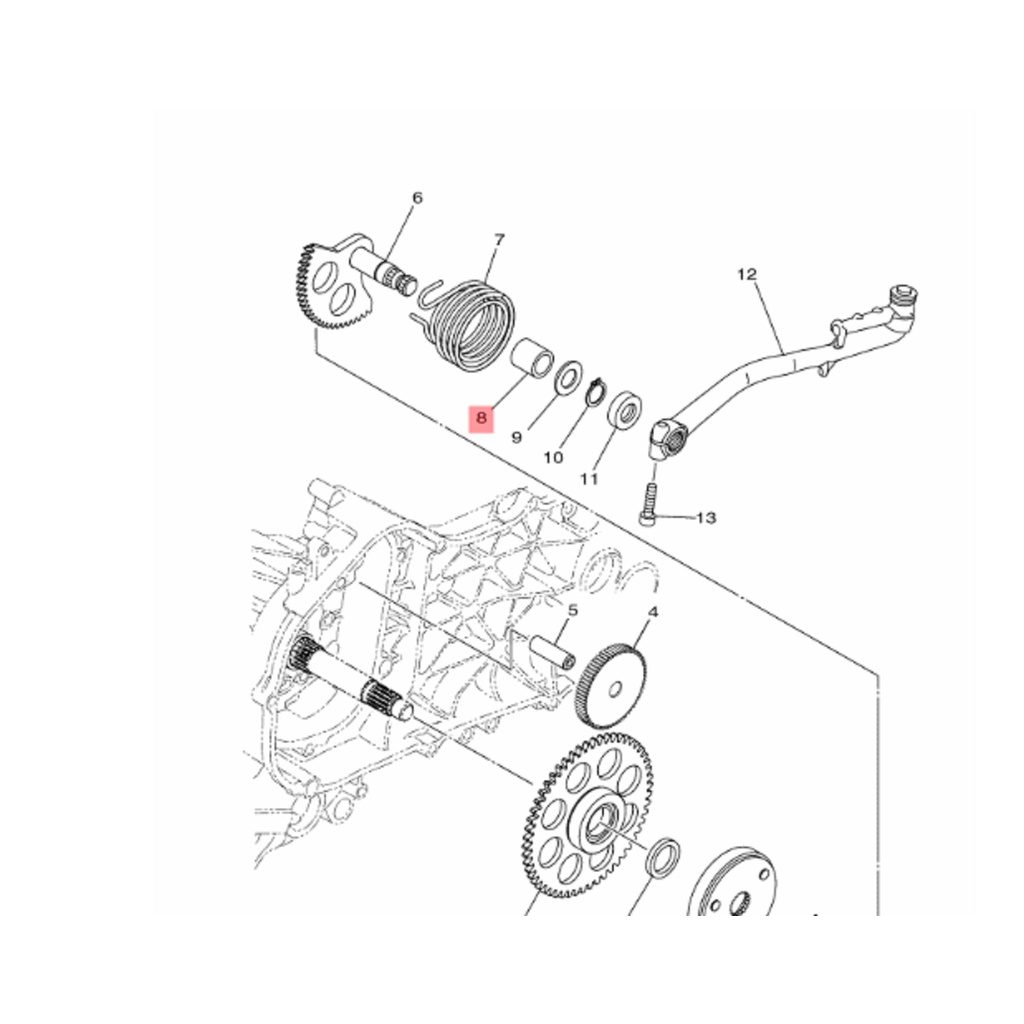 6
7
12
8
9
10
11
13
5
4