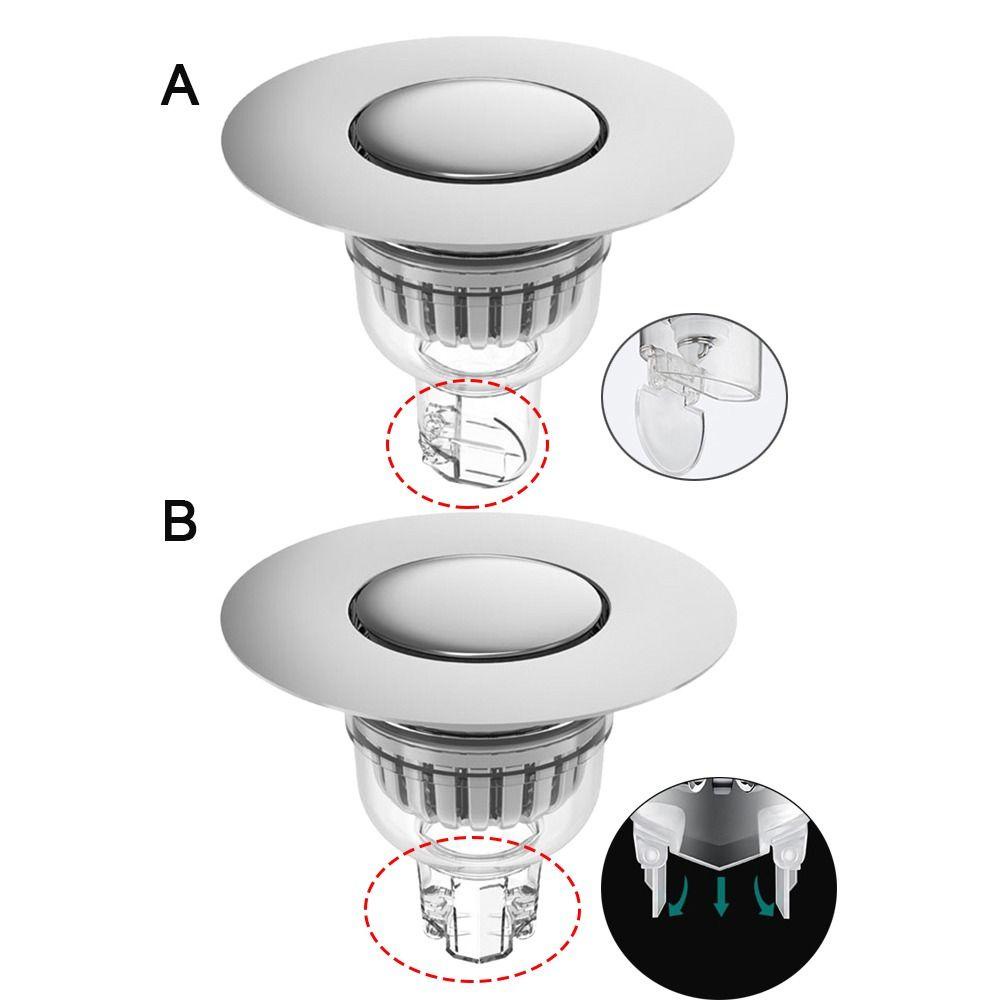 A

B