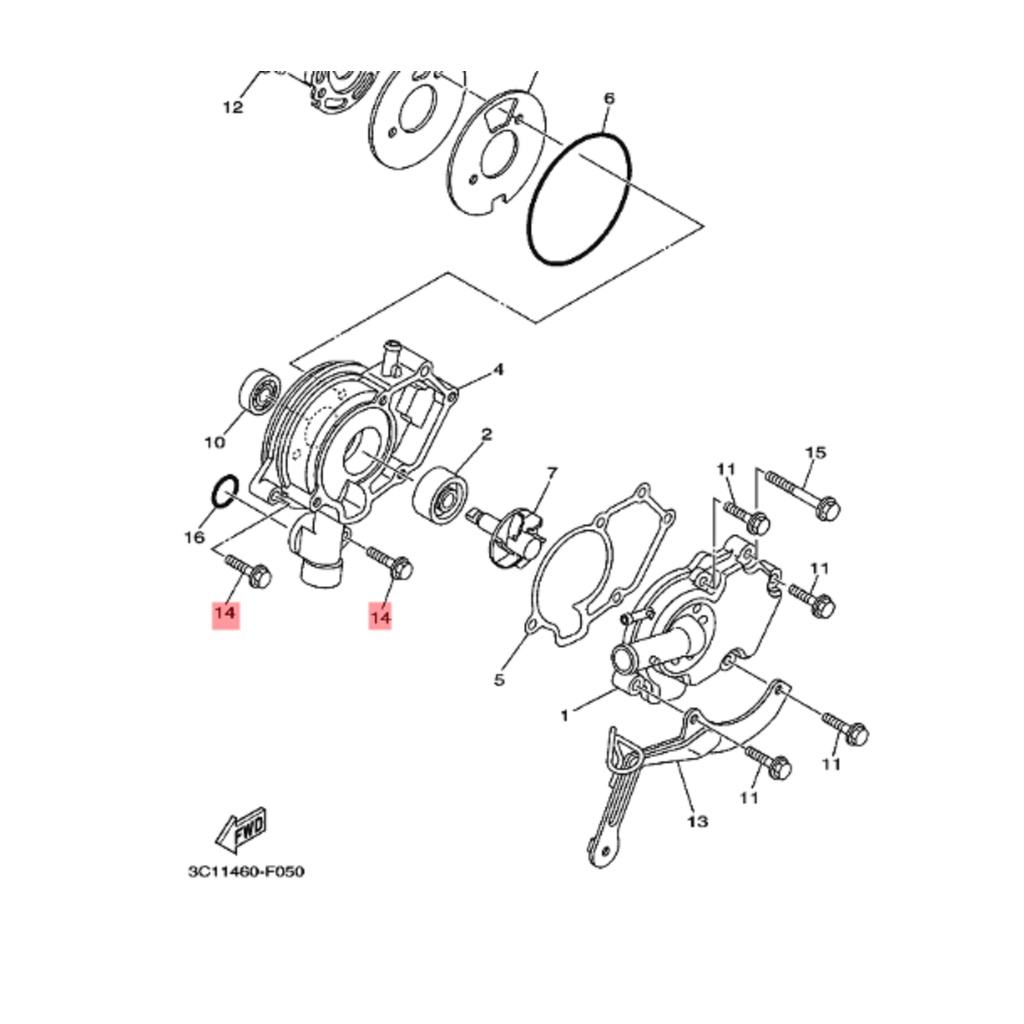 12
6
4
10
2
7
11
15
16
11
14
14
5
1
11
11
13
FWD
3C11460-F050